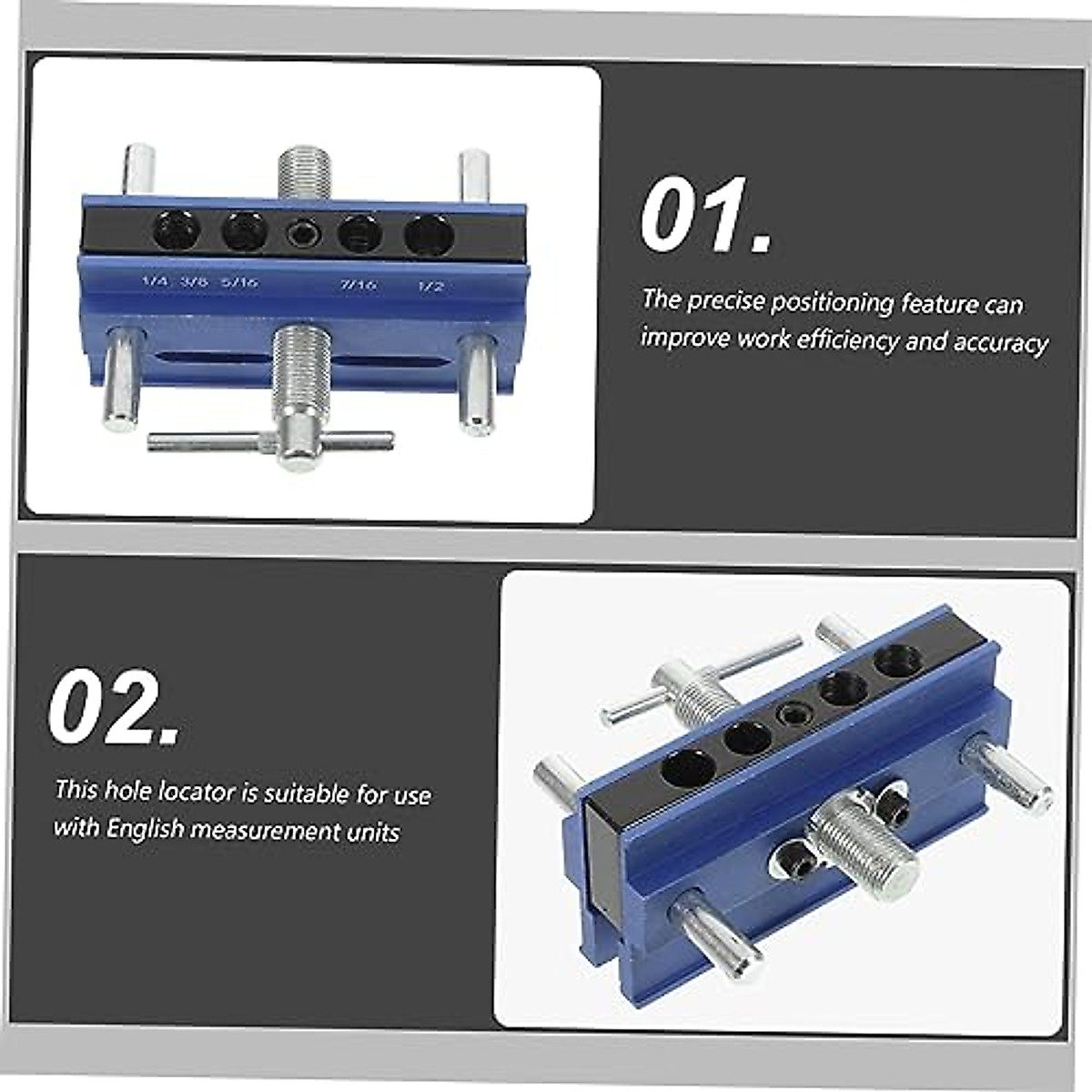 1/4 3/8 5/16 7/16 1/2

01.

The precise positioning feature can improve work efficiency and accuracy

02.

This hole locator is suitable for use with English measurement units