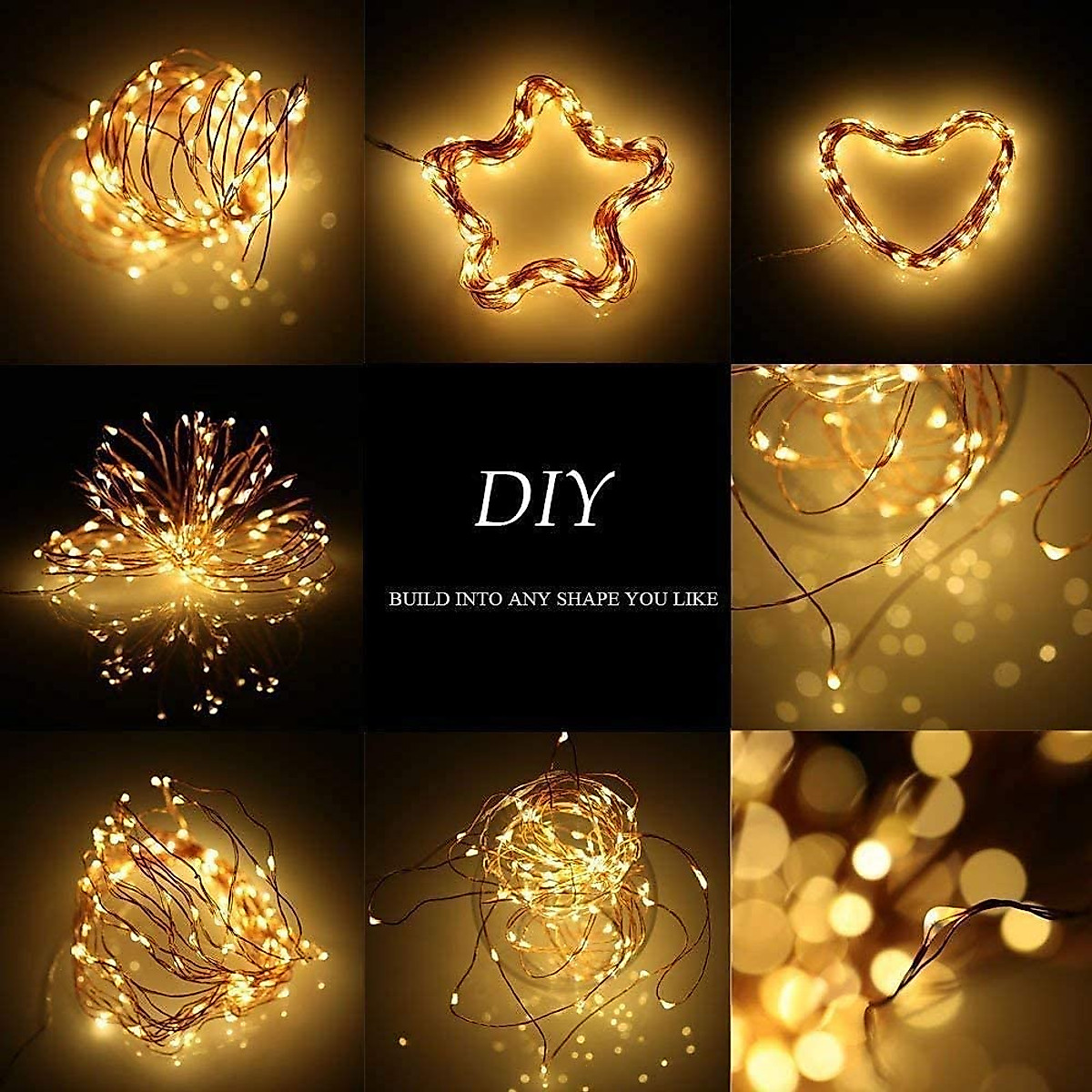 DIY

BUILD INTO ANY SHAPE YOU LIKE