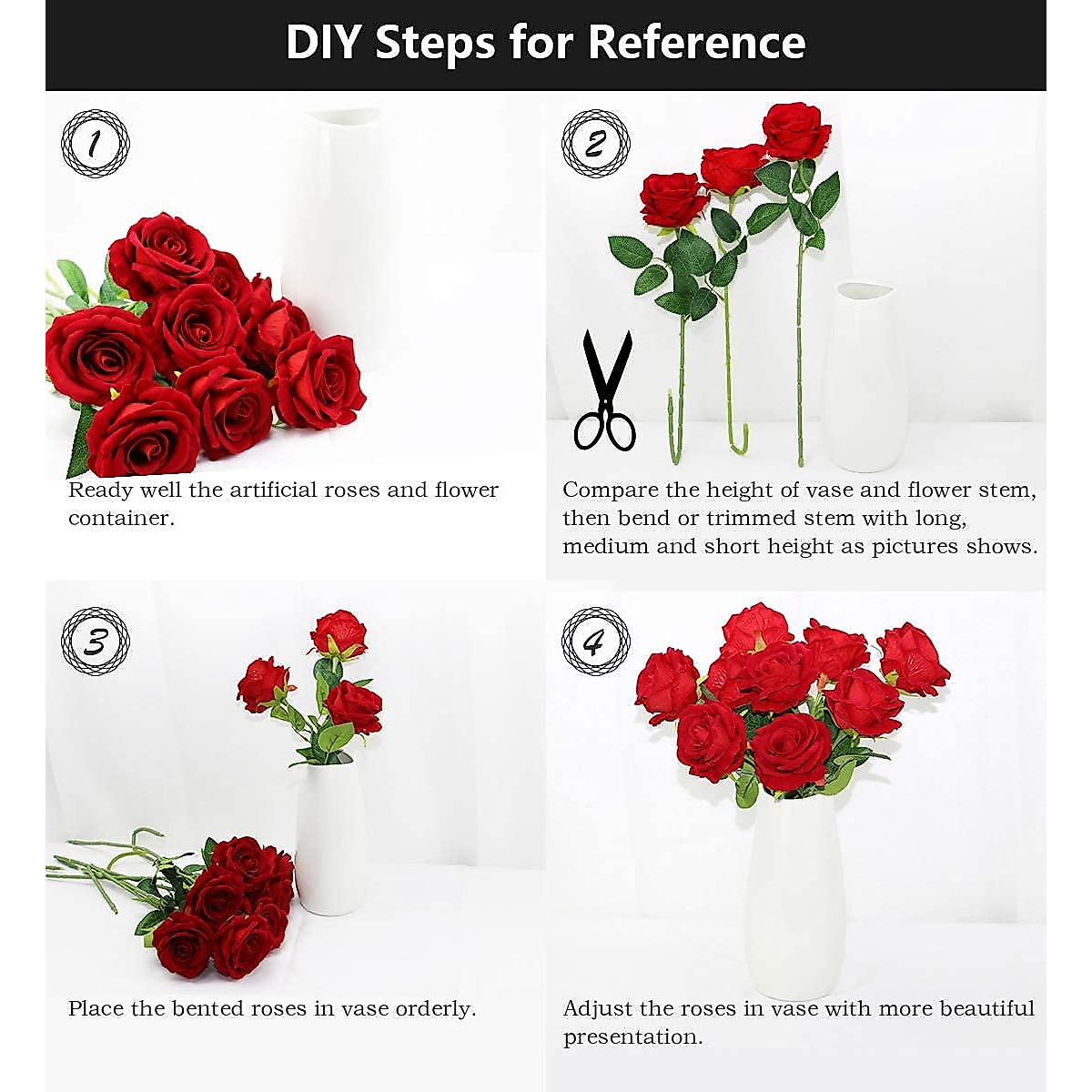 DIY Steps for Reference

1

Ready well the artificial roses and flower container.

2

Compare the height of vase and flower stem, then bend or trimmed stem with long, medium and short height as pictures shows.

3

Place the bented roses in vase orderly.

4

Adjust the roses in vase with more beautiful presentation.