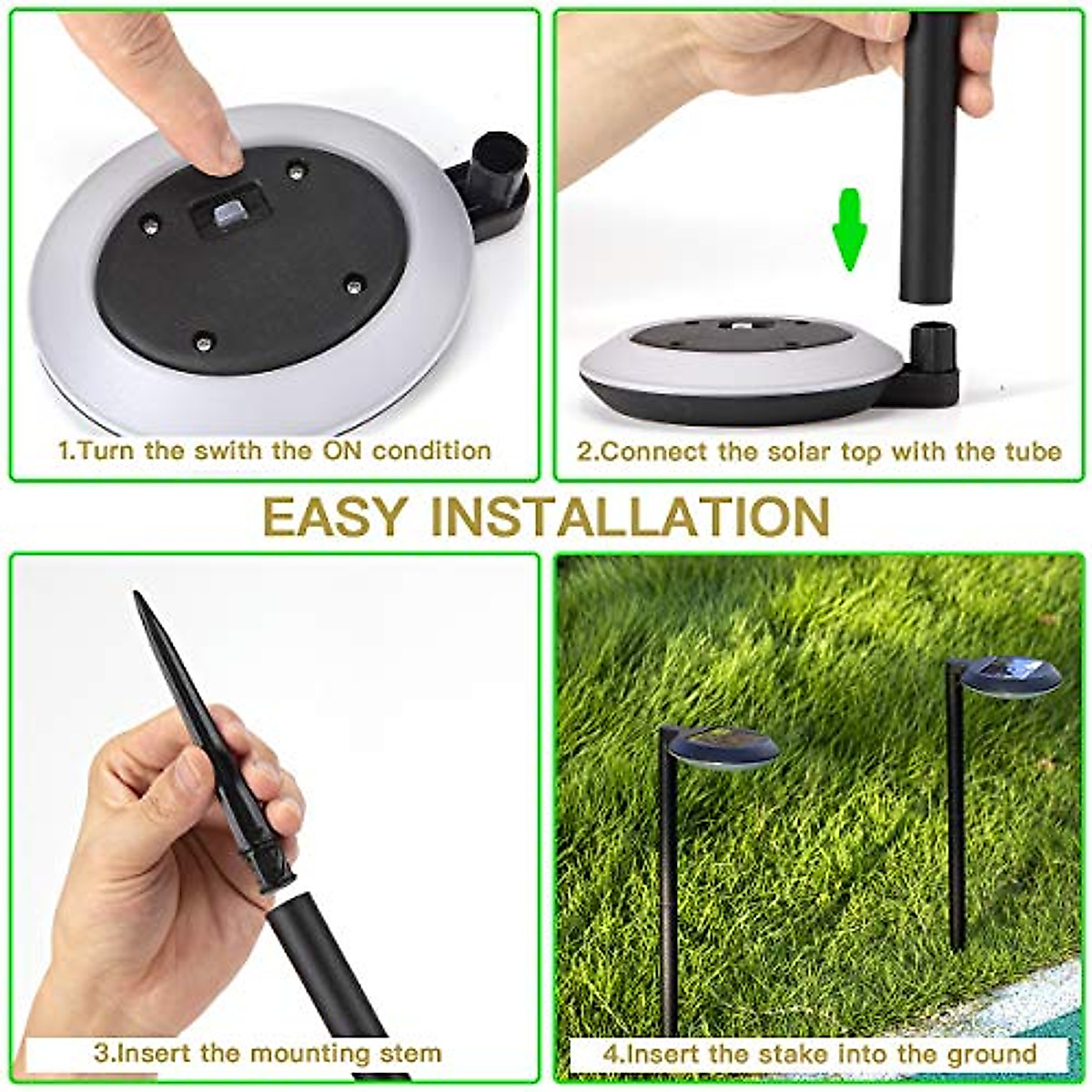 1.Turn the swith the ON condition

2.Connect the solar top with the tube

EASY INSTALLATION

3.Insert the mounting stem

4.Insert the stake into the ground