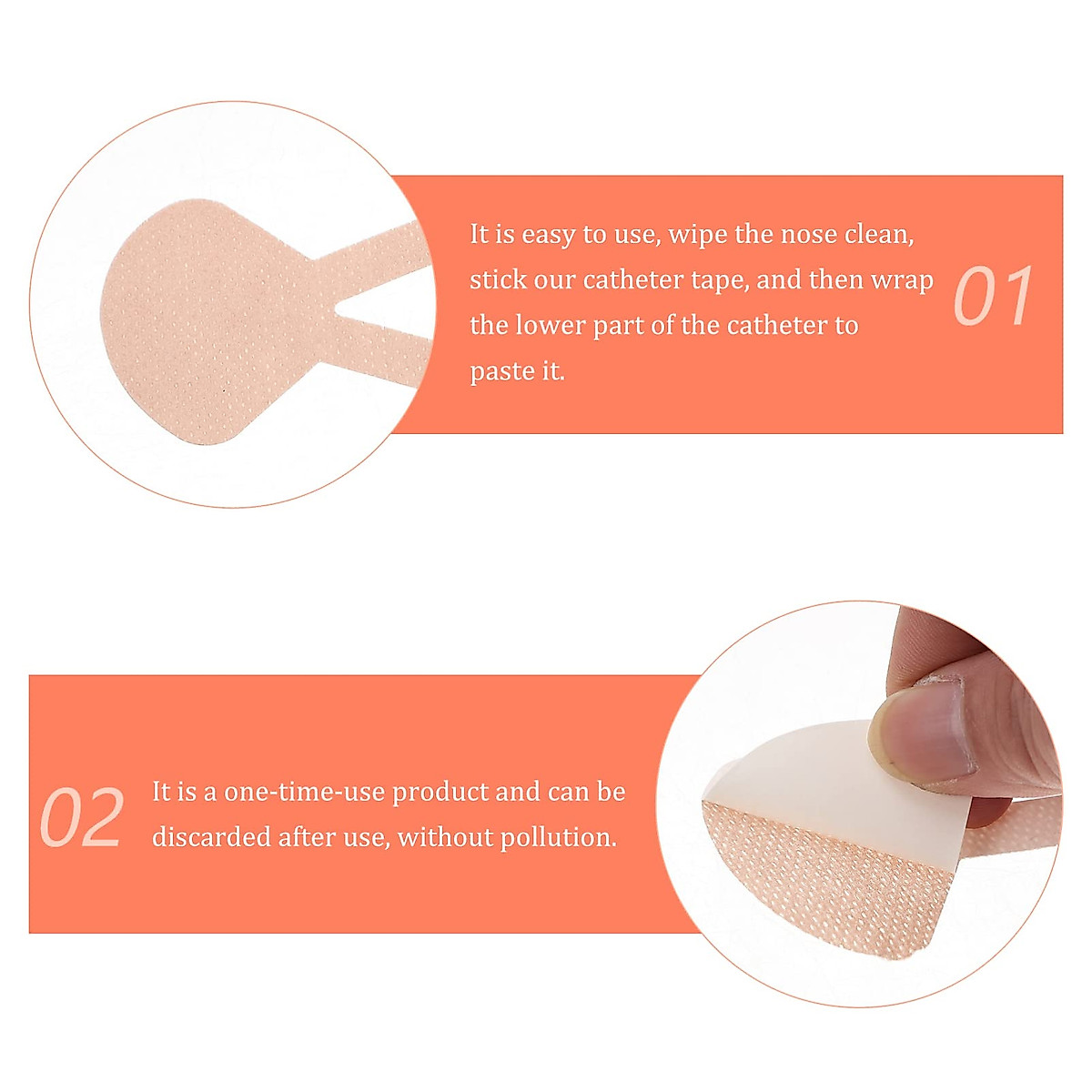 It is easy to use, wipe the nose clean, stick our catheter tape, and then wrap the lower part of the catheter to paste it.

01

02

It is a one-time-use product and can be discarded after use, without pollution.