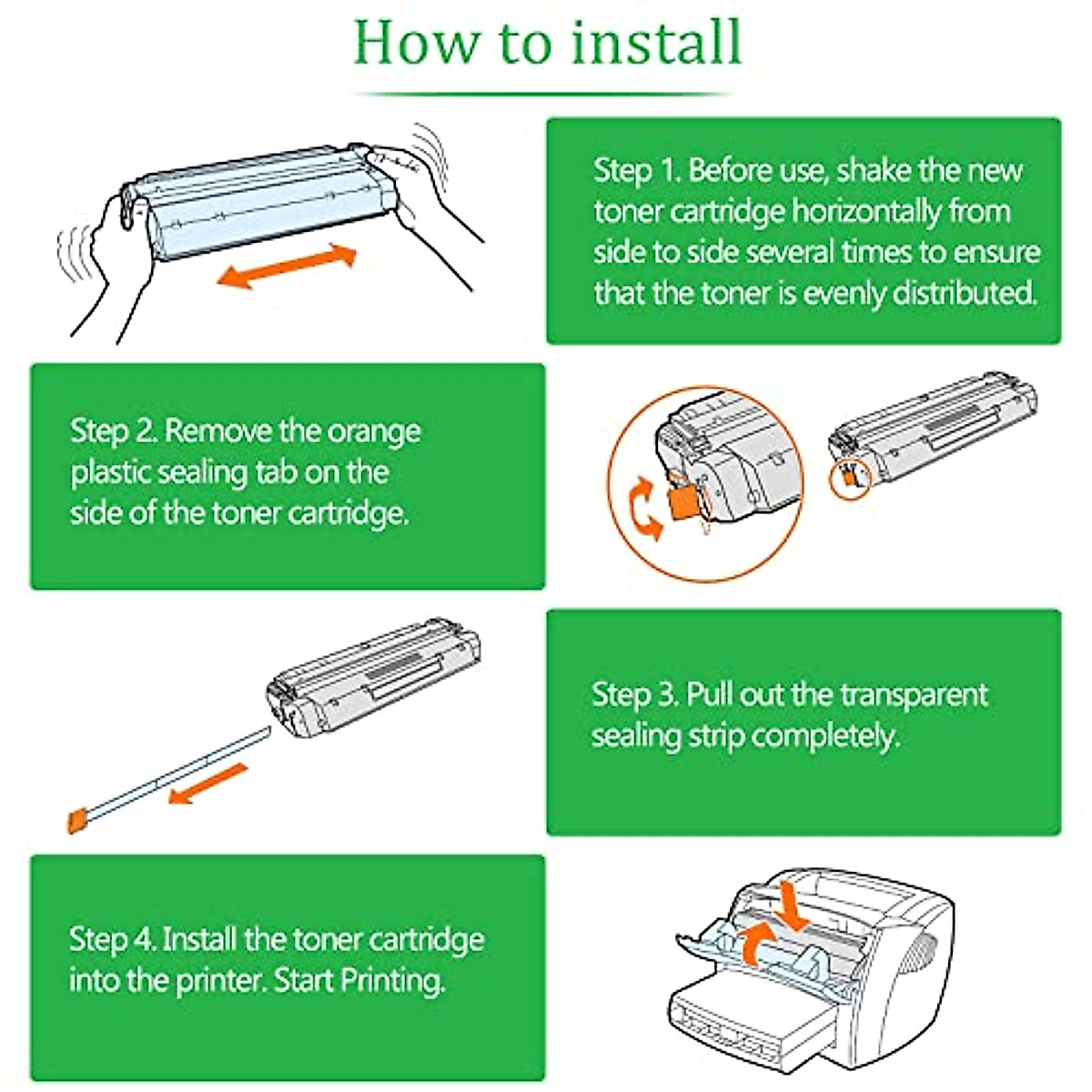 How to install

Step 1. Before use, shake the new toner cartridge horizontally from side to side several times to ensure that the toner is evenly distributed.

Step 2. Remove the orange plastic sealing tab on the side of the toner cartridge.

Step 3. Pull out the transparent sealing strip completely.

Step 4. Install the toner cartridge into the printer. Start Printing.