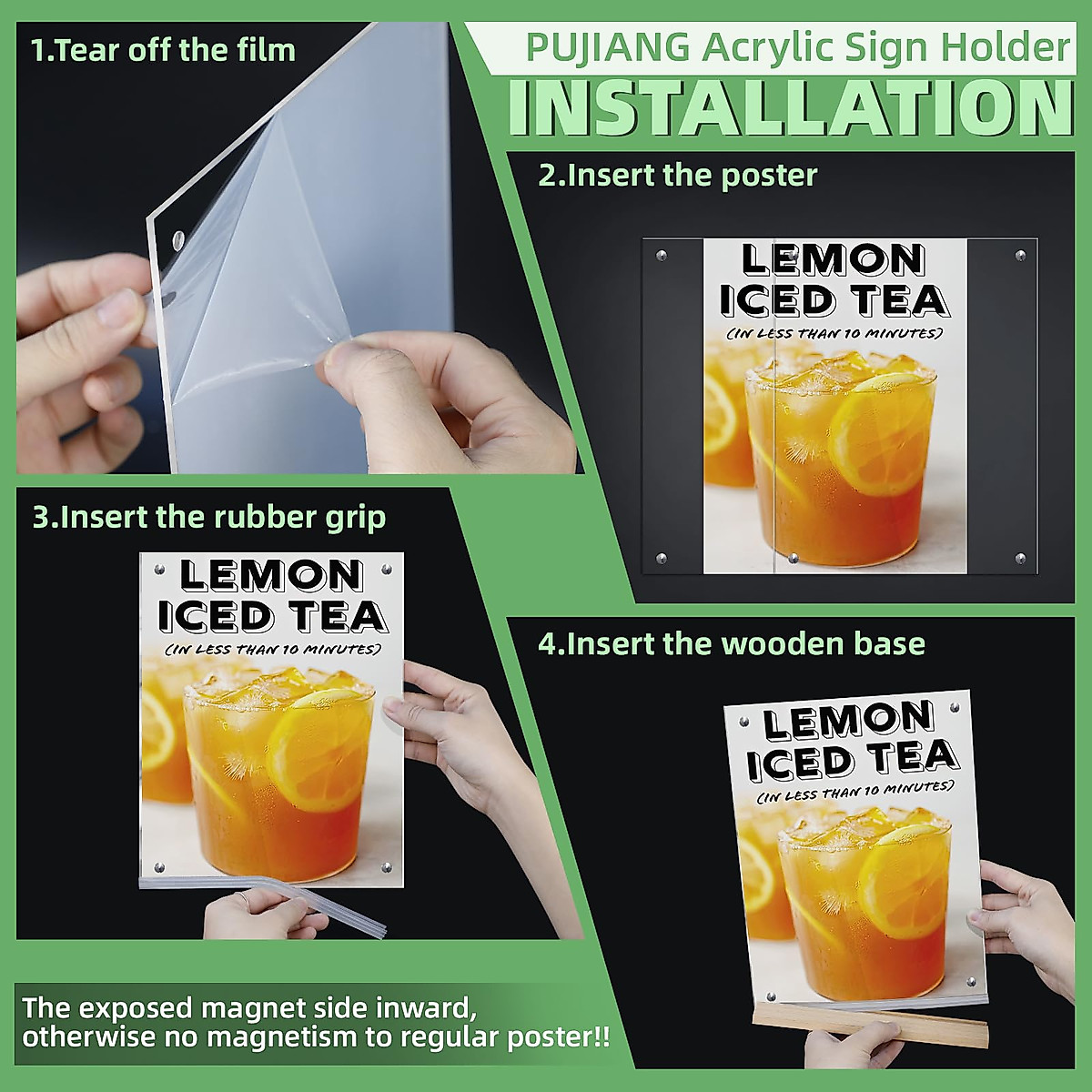 1.Tear off the film

PUJIANG Acrylic Sign Holder

INSTALLATION

2.Insert the poster

LEMON ICED TEA
(IN LESS THAN 10 MINUTES)

3.Insert the rubber grip

LEMON ICED TEA
(IN LESS THAN 10 MINUTES)

4.Insert the wooden base

LEMON ICED TEA
(IN LESS THAN 10 MINUTES)

The exposed magnet side inward, otherwise no magnetism to regular poster!!