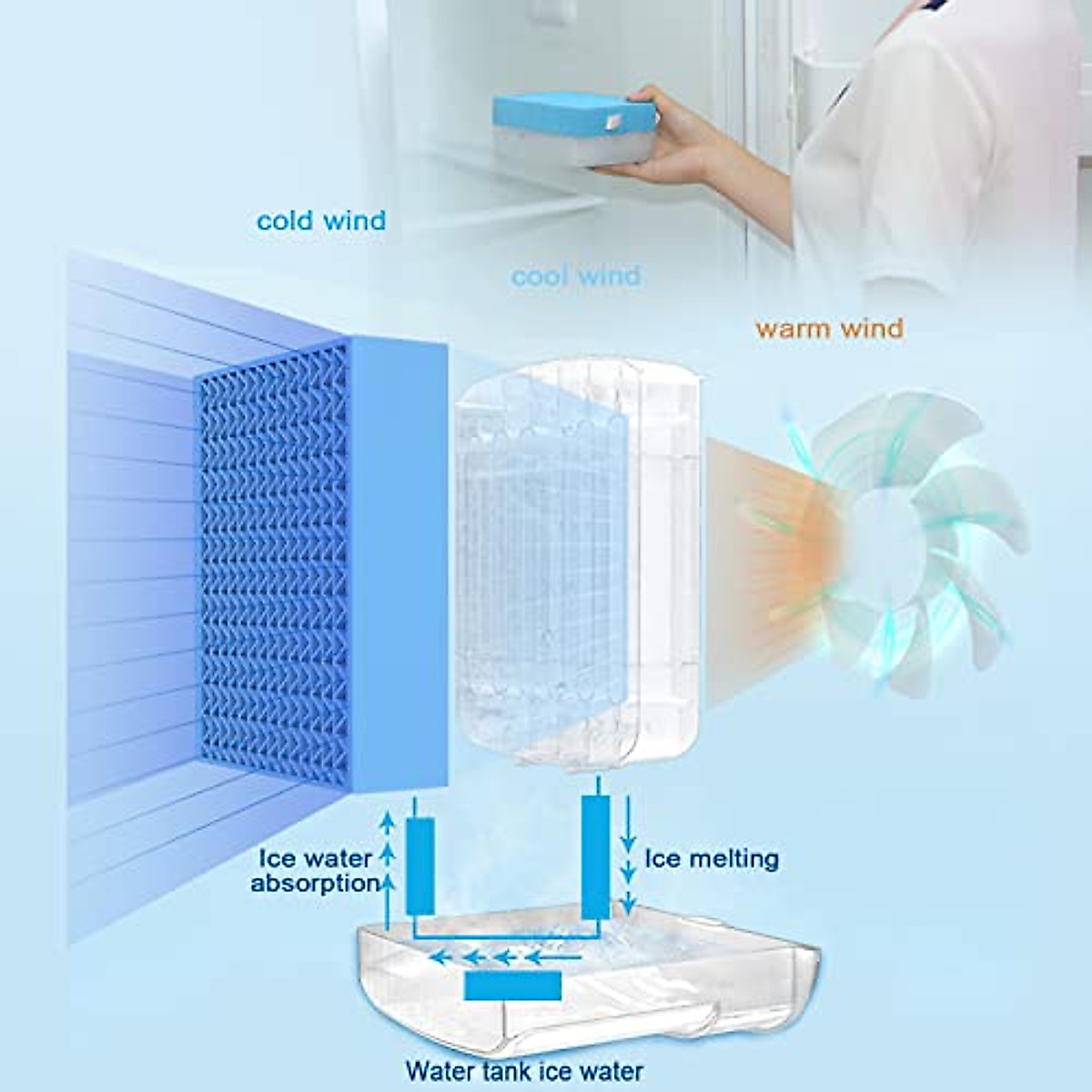 cold wind

cool wind

warm wind

Ice water absorption

Ice melting

Water tank ice water