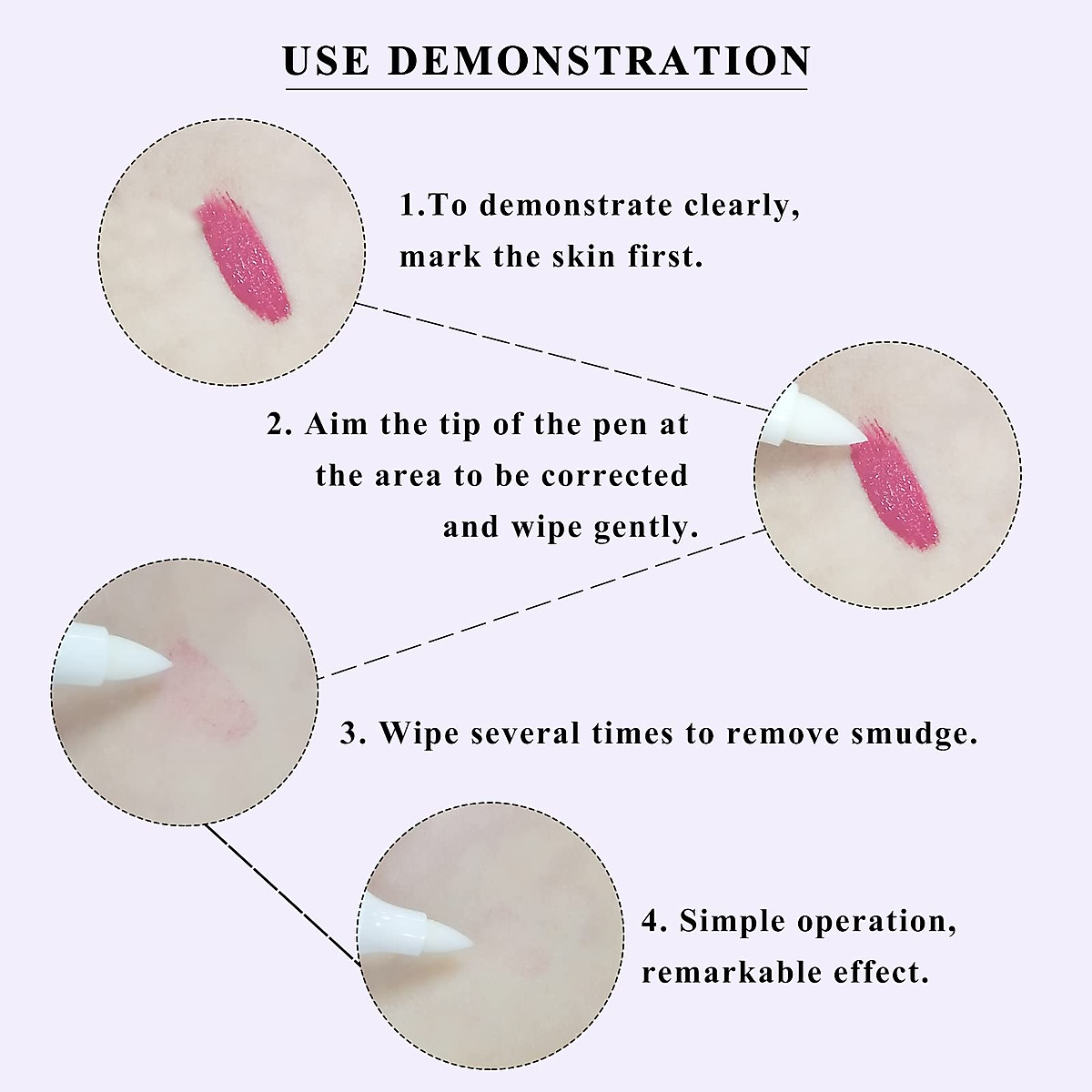 USE DEMONSTRATION

1.To demonstrate clearly, mark the skin first.

2. Aim the tip of the pen at the area to be corrected and wipe gently.

3. Wipe several times to remove smudge.

4. Simple operation, remarkable effect.