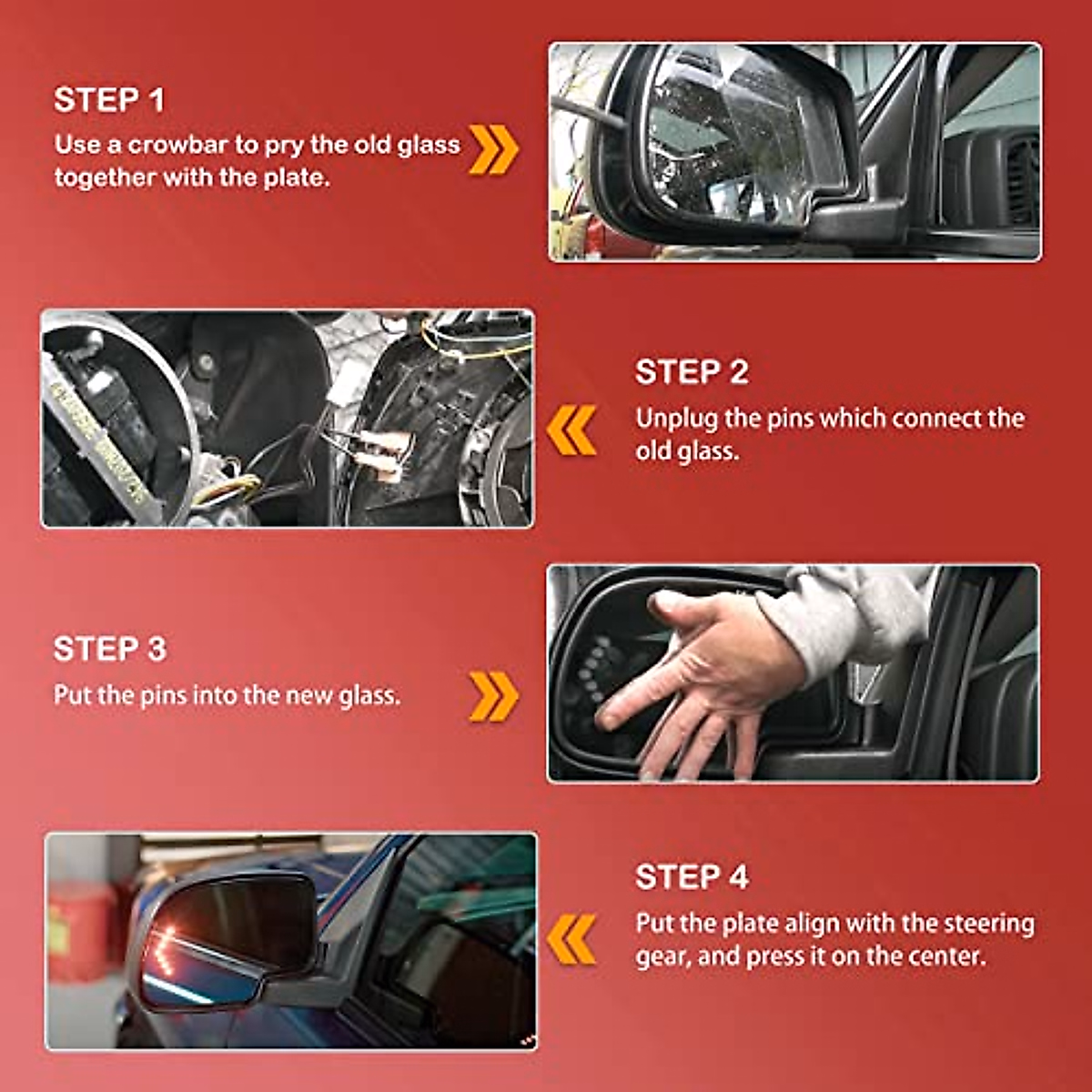 STEP 1
Use a crowbar to pry the old glass together with the plate.

STEP 2
Unplug the pins which connect the old glass.

STEP 3
Put the pins into the new glass.

STEP 4
Put the plate align with the steering gear, and press it on the center.