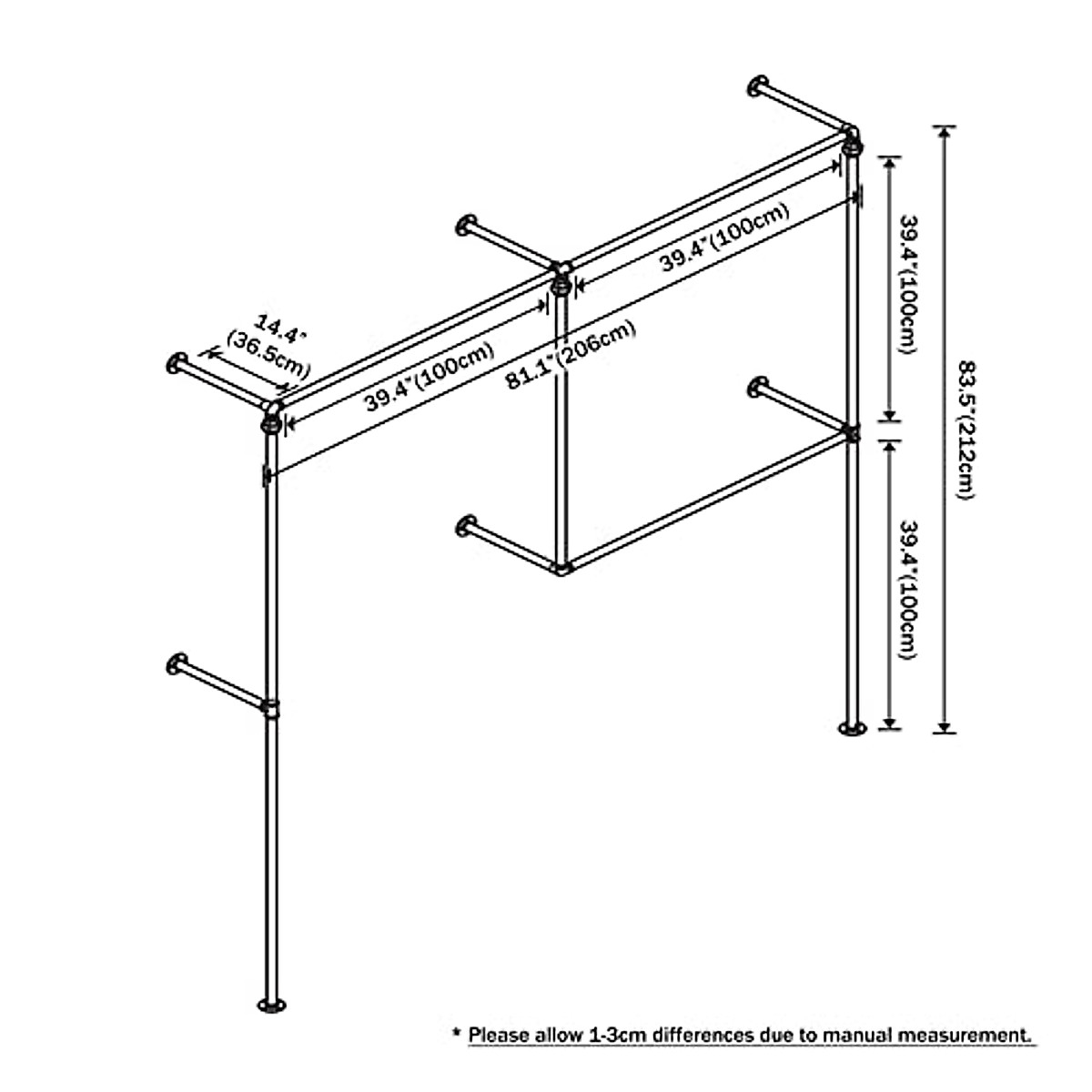 14.4"
(36.5cm)

39.4"(100cm)

81.1"(206cm)

39.4"(100cm)

39.4"(100cm)

39.4"(100cm)

83.5"(212cm)

* Please allow 1-3cm differences due to manual measurement.