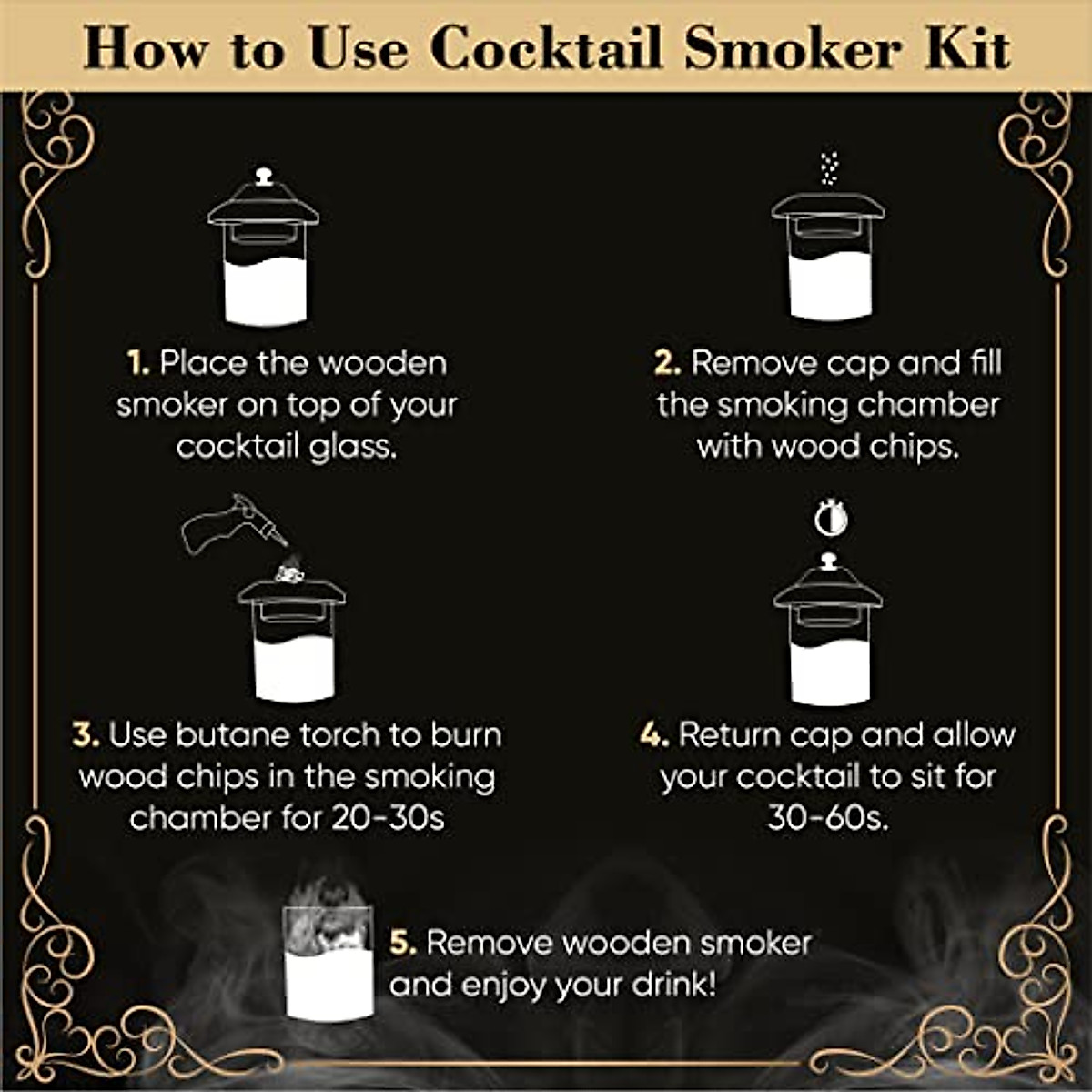 How to Use Cocktail Smoker Kit

1. Place the wooden smoker on top of your cocktail glass.

2. Remove cap and fill the smoking chamber with wood chips.

3. Use butane torch to burn wood chips in the smoking chamber for 20-30s

4. Return cap and allow your cocktail to sit for 30-60s.

5. Remove wooden smoker and enjoy your drink!