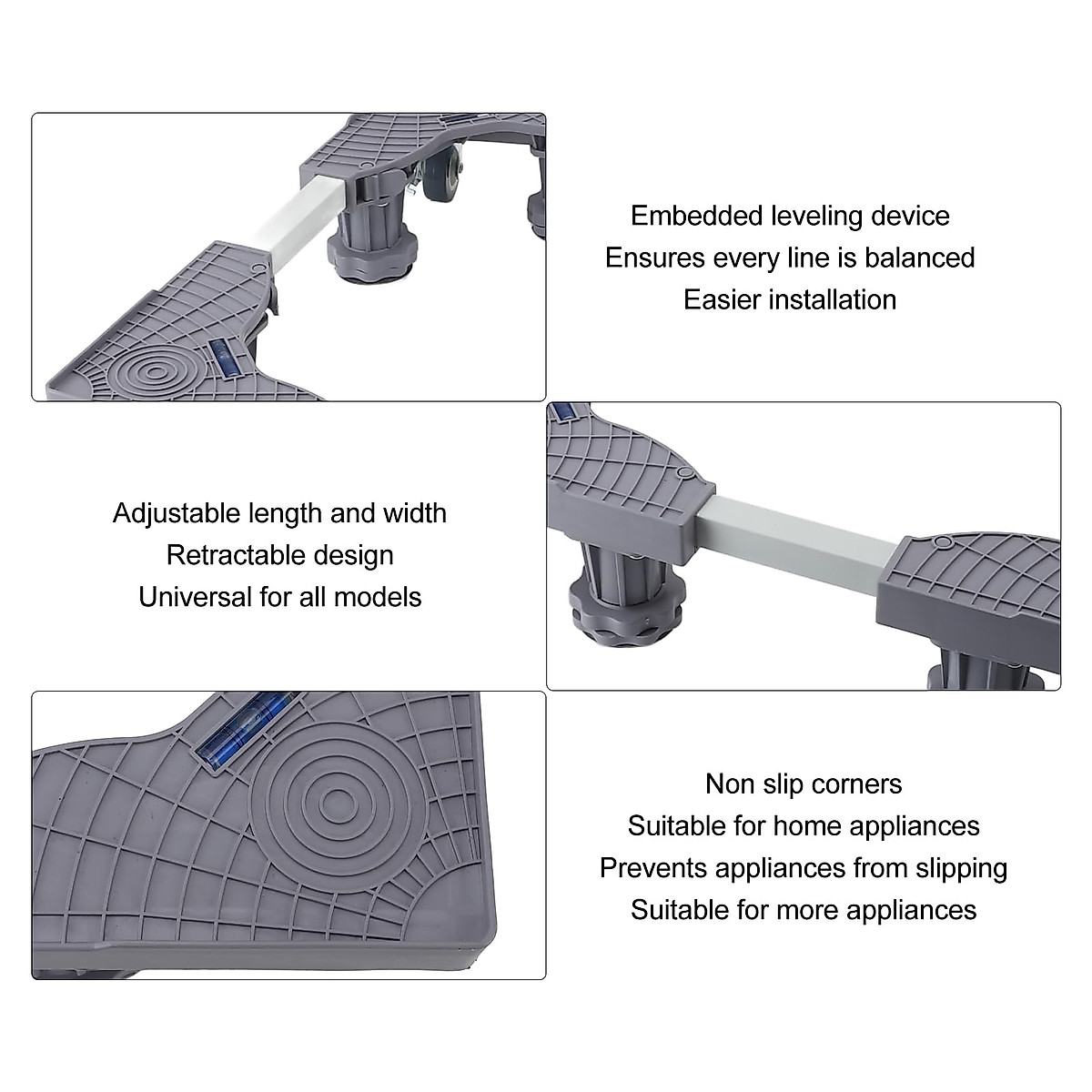 Embedded leveling device
Ensures every line is balanced
Easier installation

Adjustable length and width
Retractable design
Universal for all models

Non slip corners
Suitable for home appliances
Prevents appliances from slipping
Suitable for more appliances