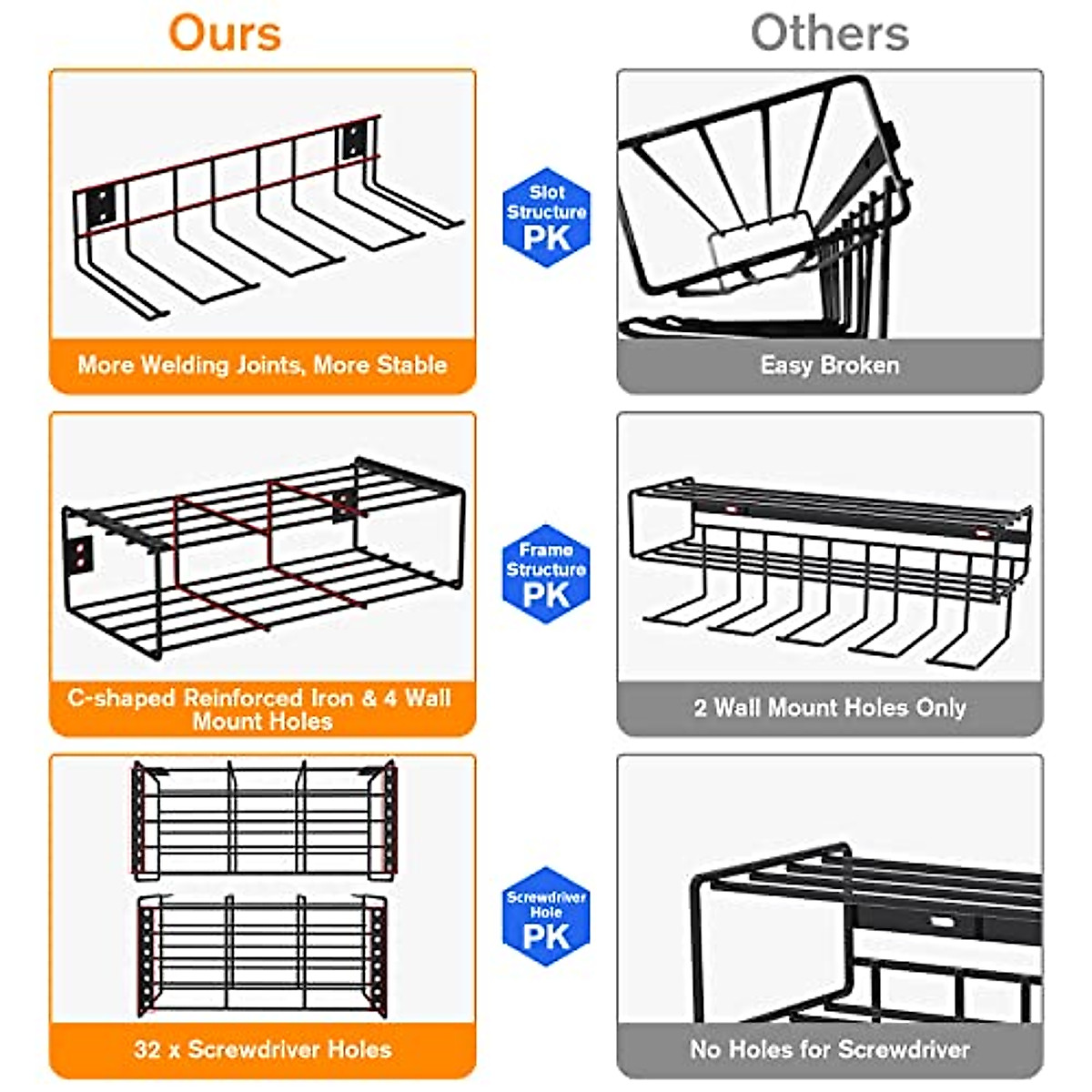 Ours

Others

More Welding Joints, More Stable

Slot Structure PK

Easy Broken

C-shaped Reinforced Iron & 4 Wall Mount Holes

Frame Structure PK

2 Wall Mount Holes Only

32 x Screwdriver Holes

Screwdriver Hole PK

No Holes for Screwdriver