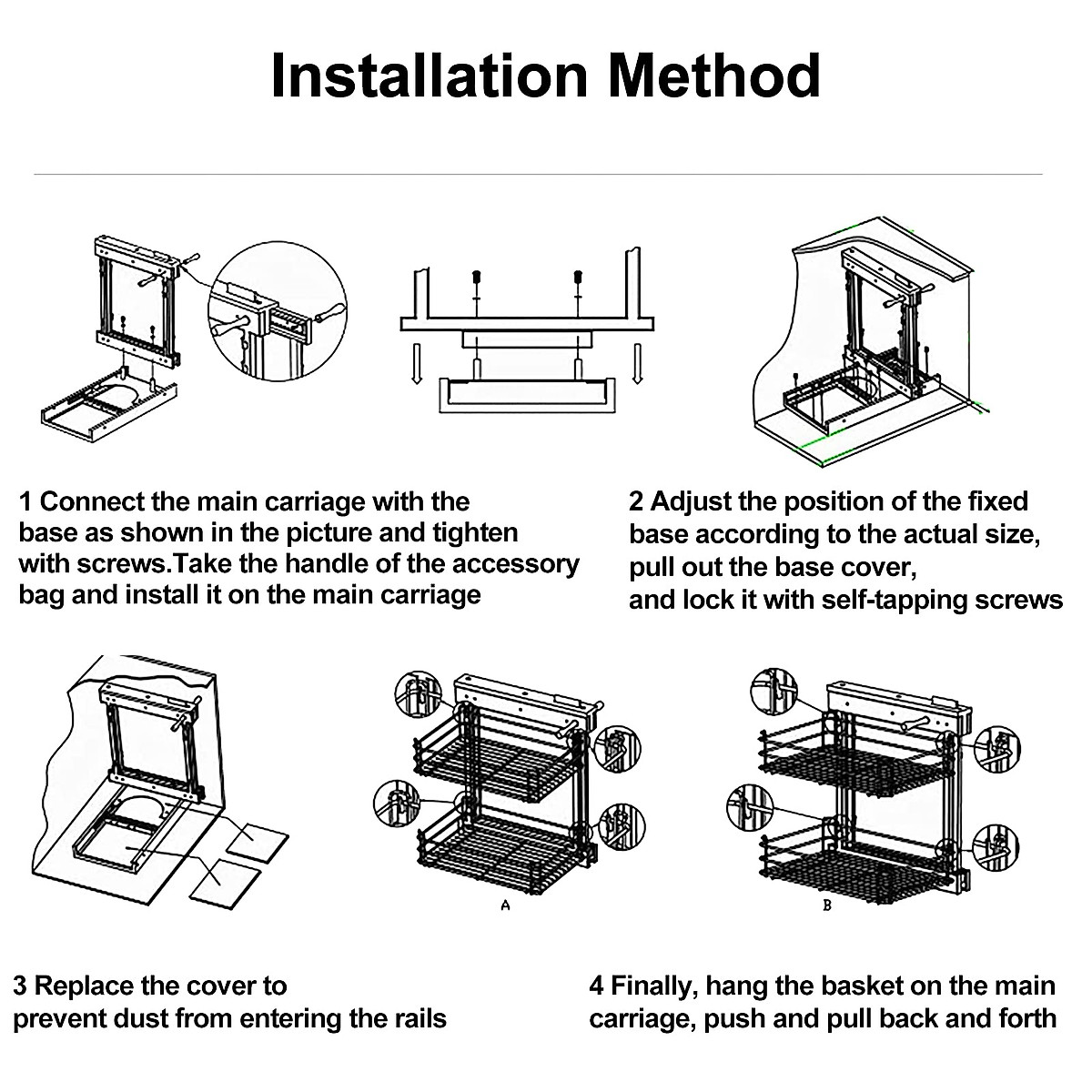 Installation Method

1 Connect the main carriage with the base as shown in the picture and tighten with screws.Take the handle of the accessory bag and install it on the main carriage

2 Adjust the position of the fixed base according to the actual size, pull out the base cover, and lock it with self-tapping screws

A

B

3 Replace the cover to prevent dust from entering the rails

4 Finally, hang the basket on the main carriage, push and pull back and forth