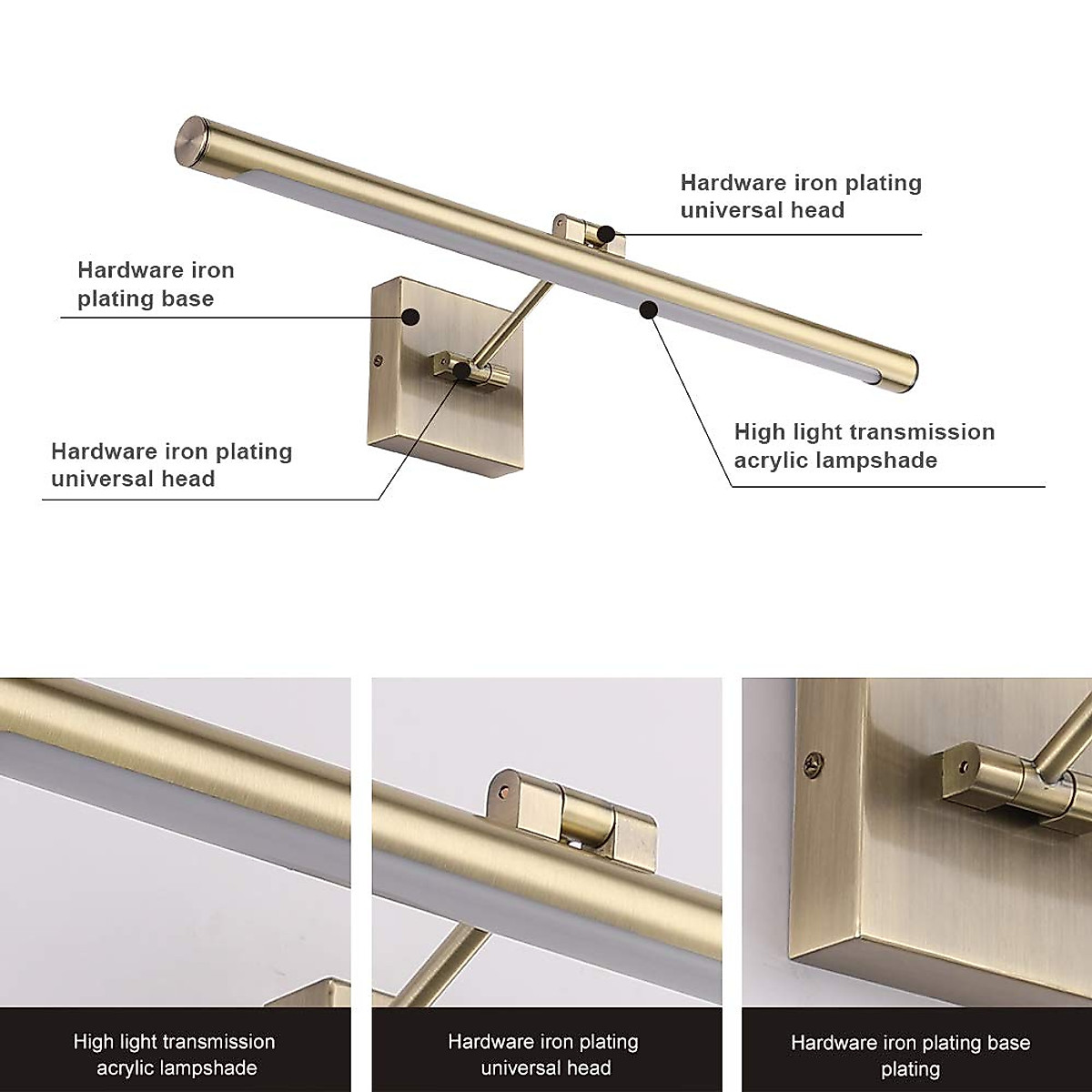 Hardware iron plating universal head

Hardware iron plating base

Hardware iron plating universal head

High light transmission acrylic lampshade

High light transmission acrylic lampshade

Hardware iron plating universal head

Hardware iron plating base plating