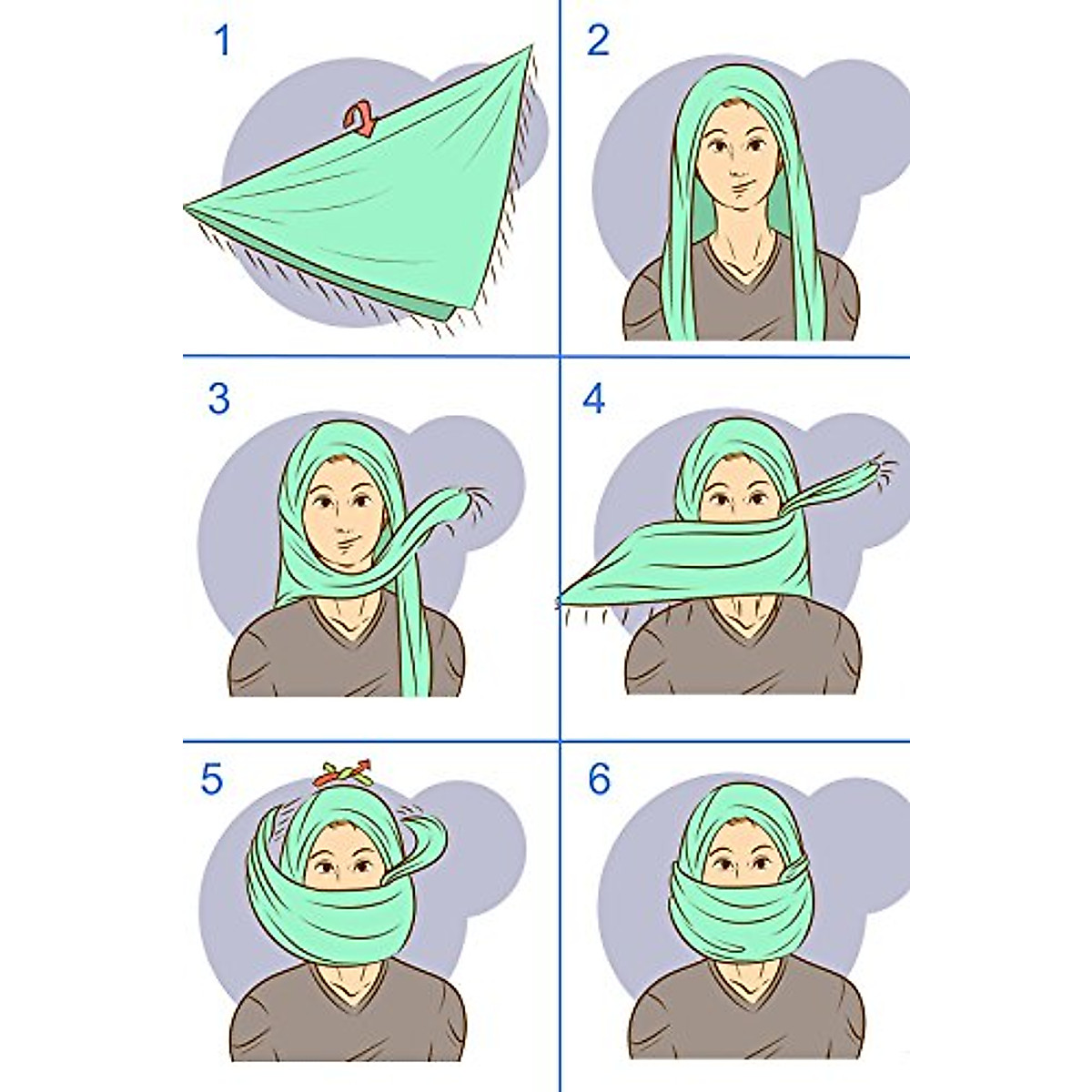 1

2

3

4

5

6