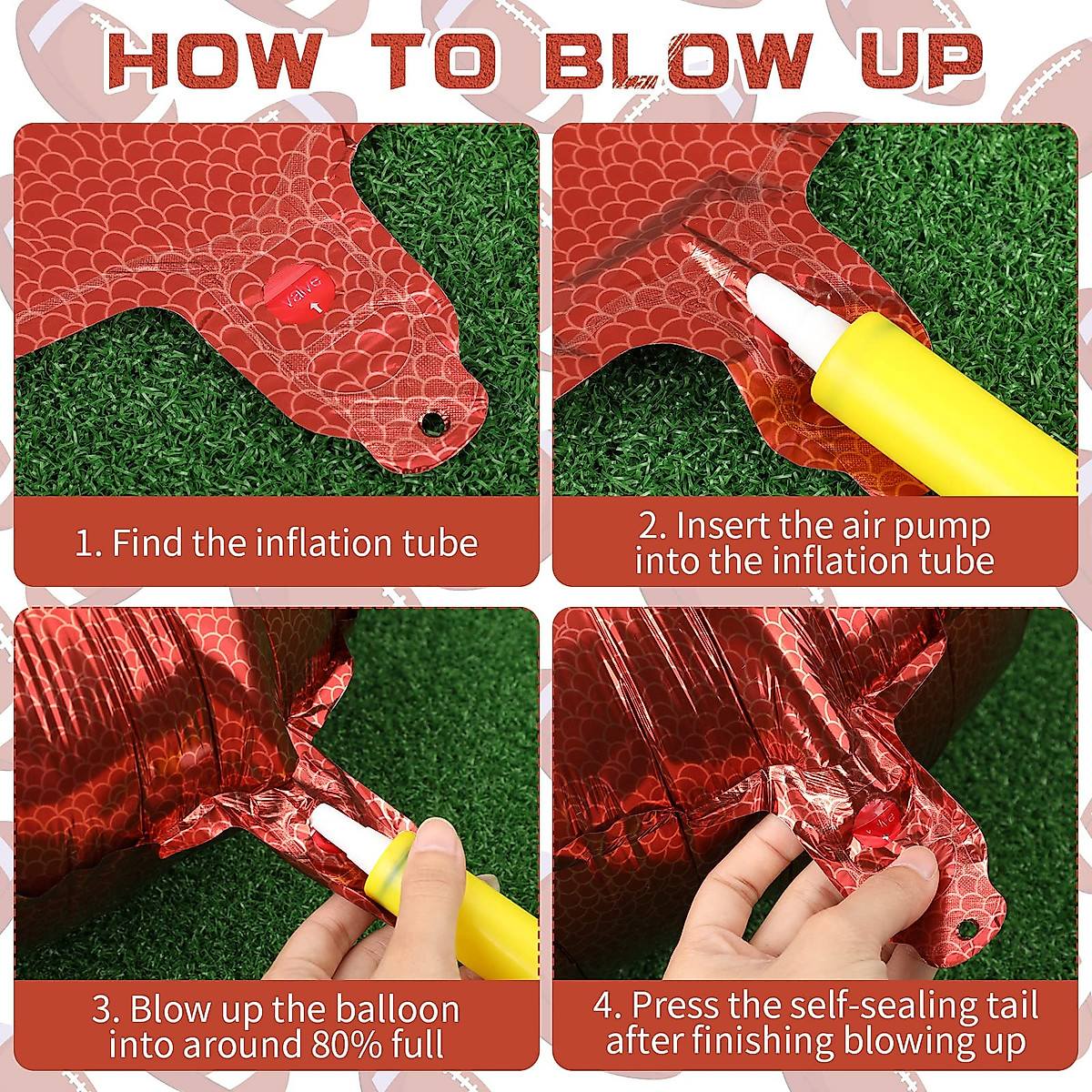 HOW TO BLOW UP

valve

1. Find the inflation tube

2. Insert the air pump into the inflation tube

3. Blow up the balloon into around 80% full

4. Press the self-sealing tail after finishing blowing up