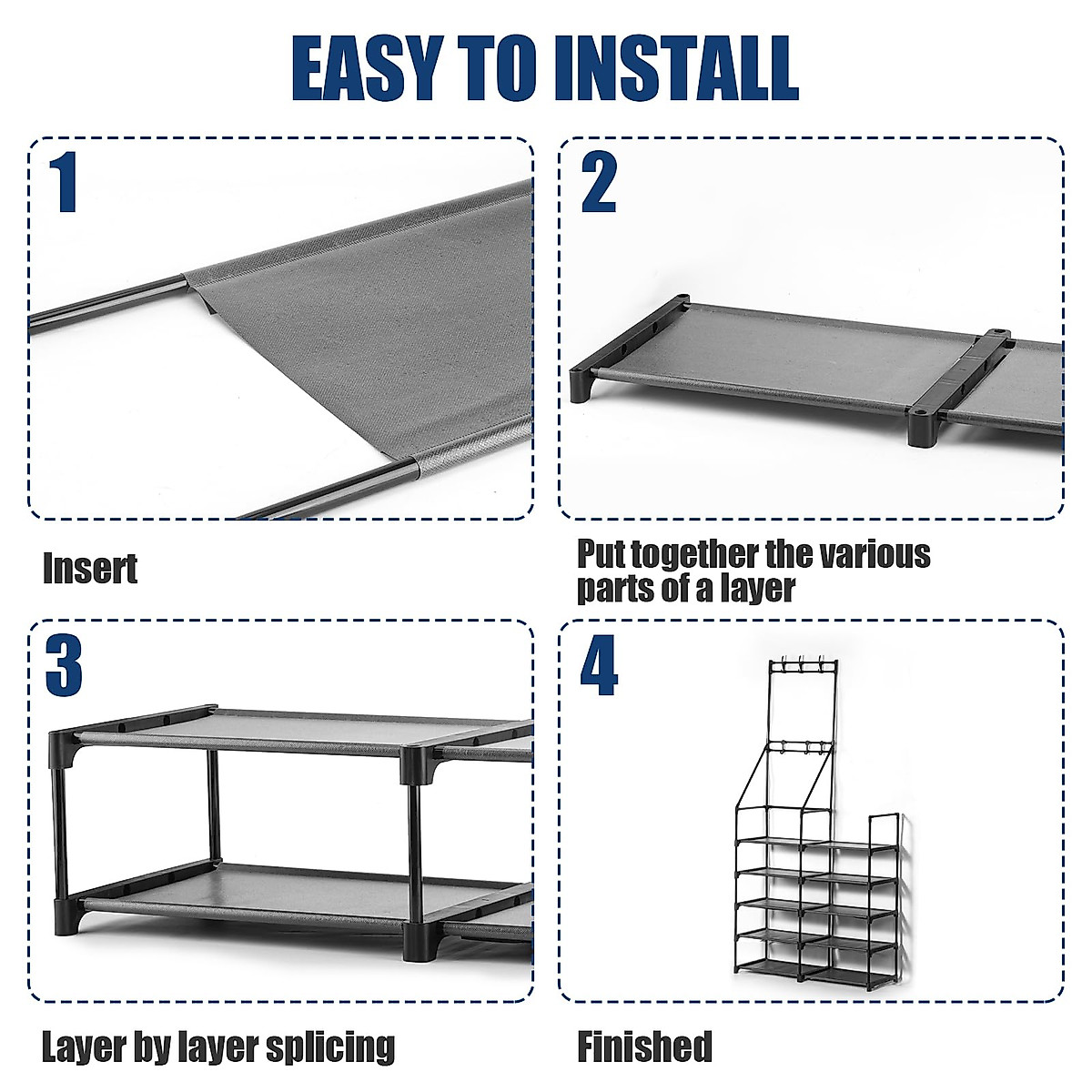 EASY TO INSTALL

1

Insert

2

Put together the various parts of a layer

3

Layer by layer splicing

4

Finished