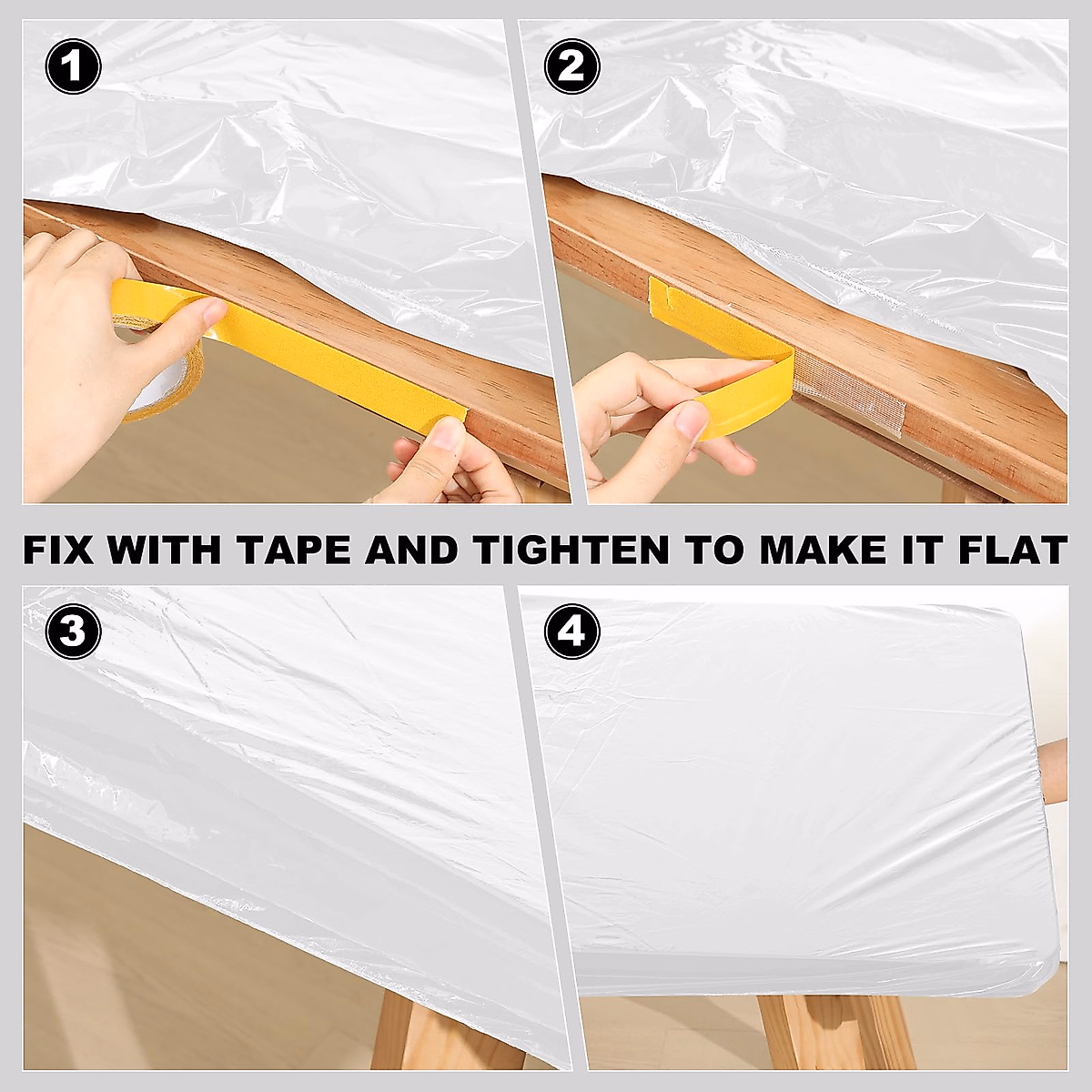 1

2

FIX WITH TAPE AND TIGHTEN TO MAKE IT FLAT

3

4