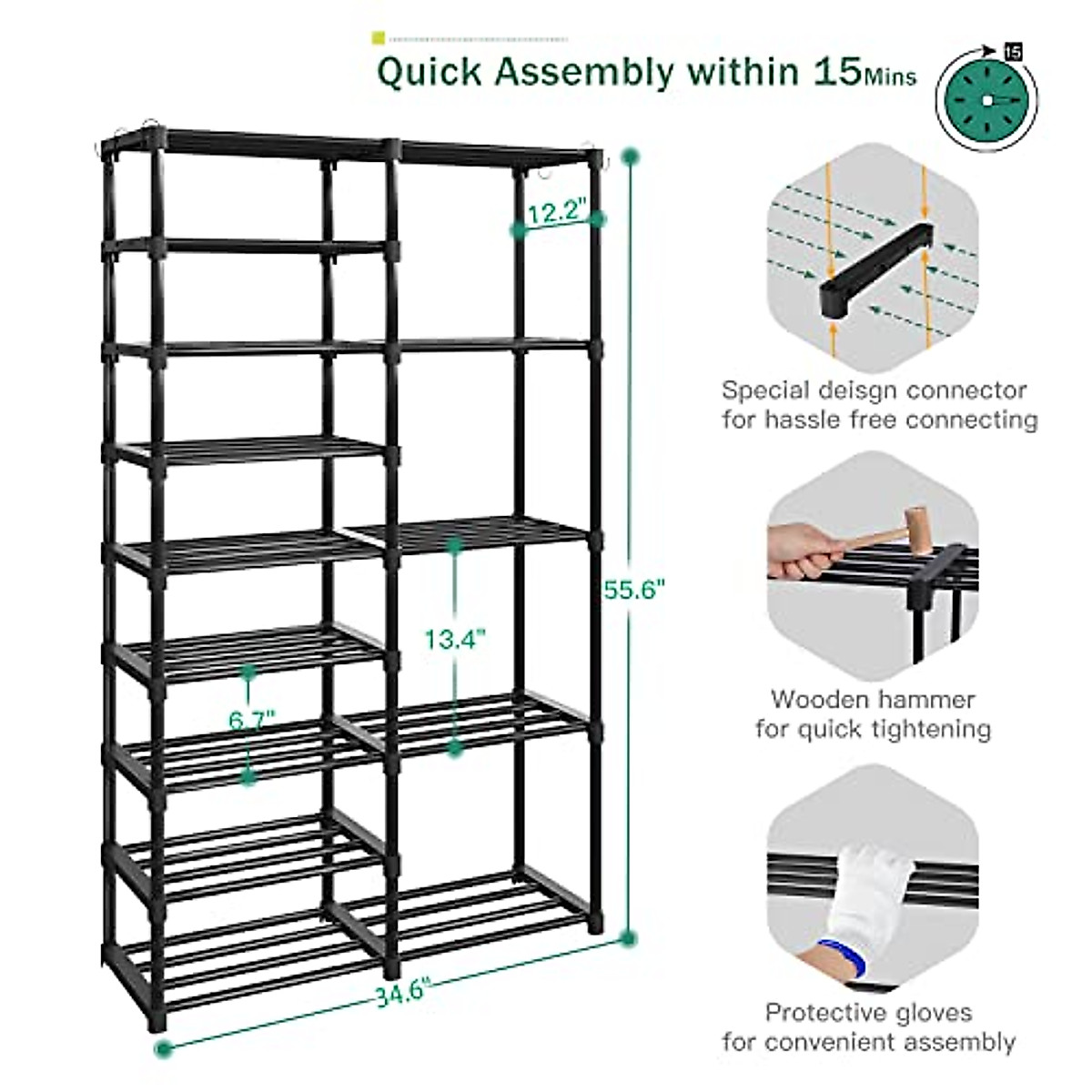 Quick Assembly within 15Mins

15

12.2"

55.6"

13.4"

6.7"

34.6"

Special deisgn connector for hassle free connecting

Wooden hammer for quick tightening

Protective gloves for convenient assembly