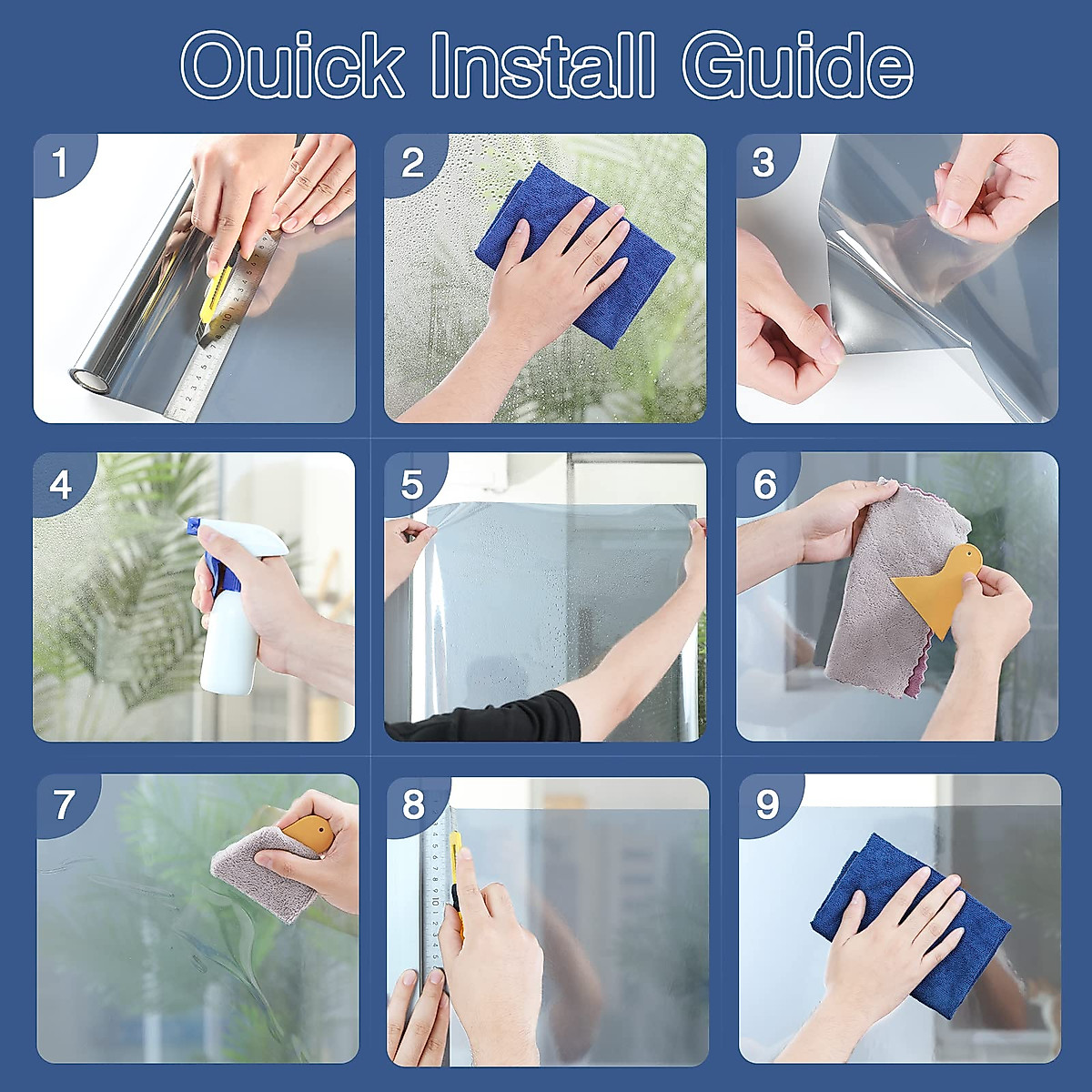 Ouick Install Guide

1

2

3

4

5

6

7

8

9