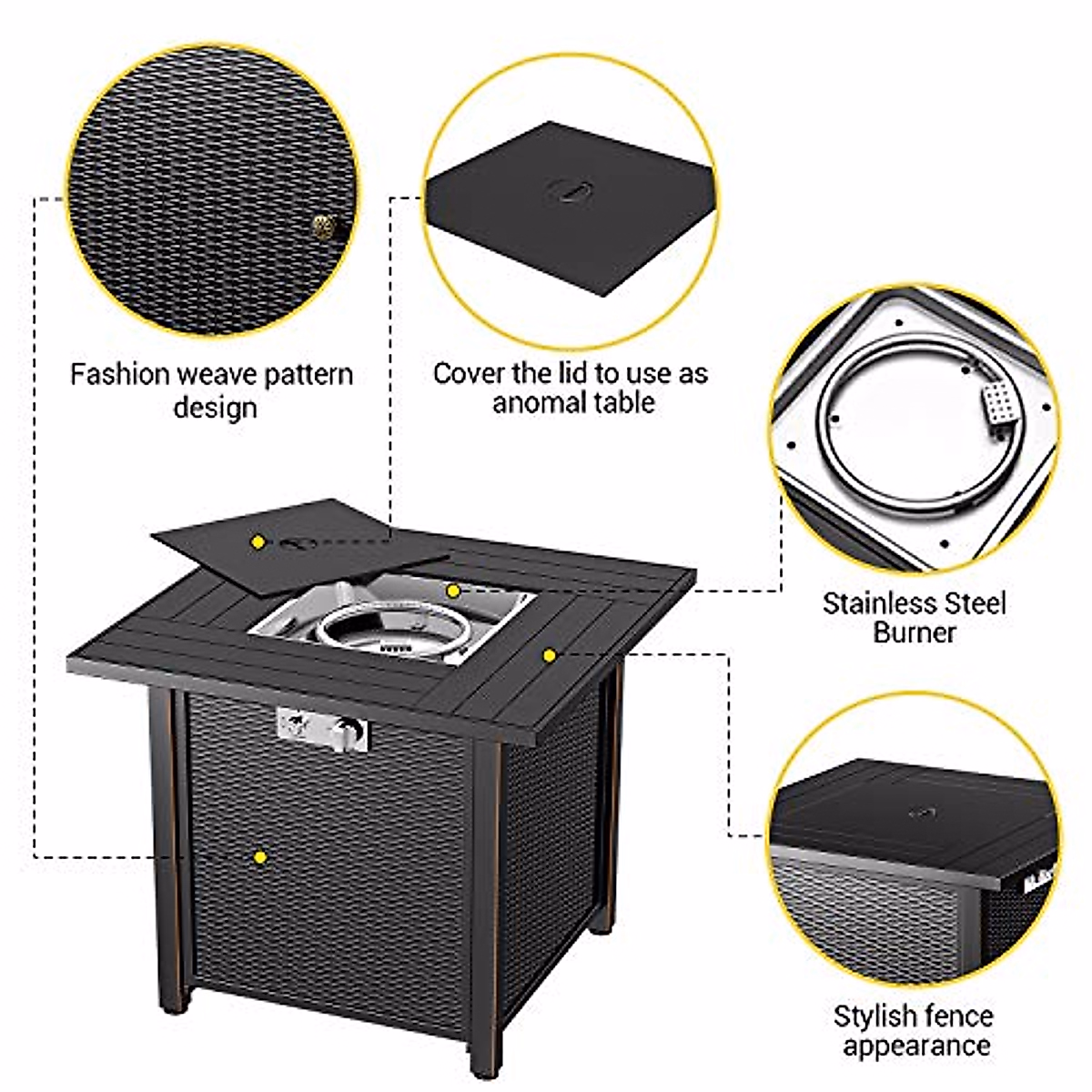 Fashion weave pattern design

Cover the lid to use as anomal table

Stainless Steel Burner

Stylish fence appearance