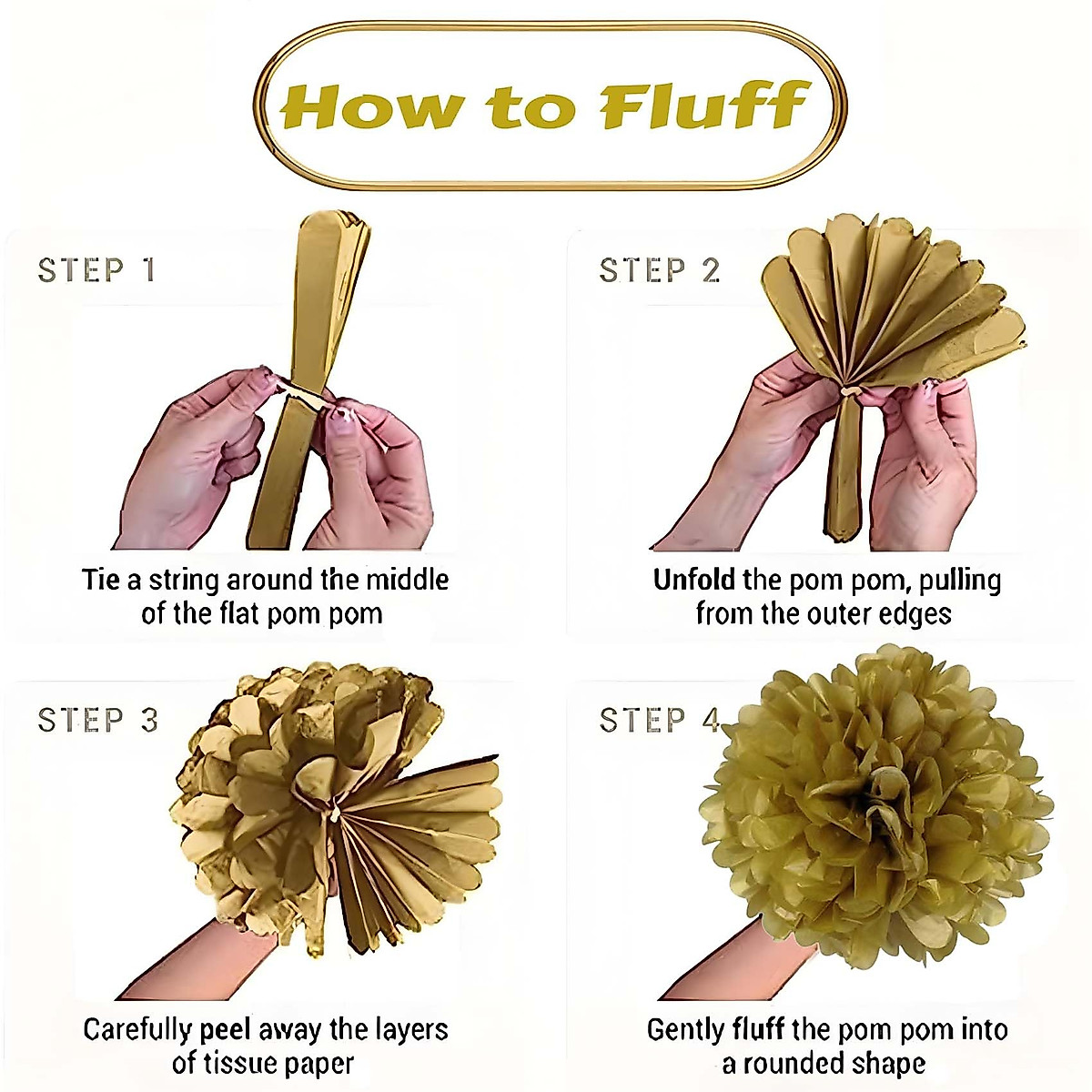 How to Fluff

STEP 1

Tie a string around the middle of the flat pom pom

STEP 2

Unfold the pom pom, pulling from the outer edges

STEP 3

Carefully peel away the layers of tissue paper

STEP 4

Gently fluff the pom pom into a rounded shape