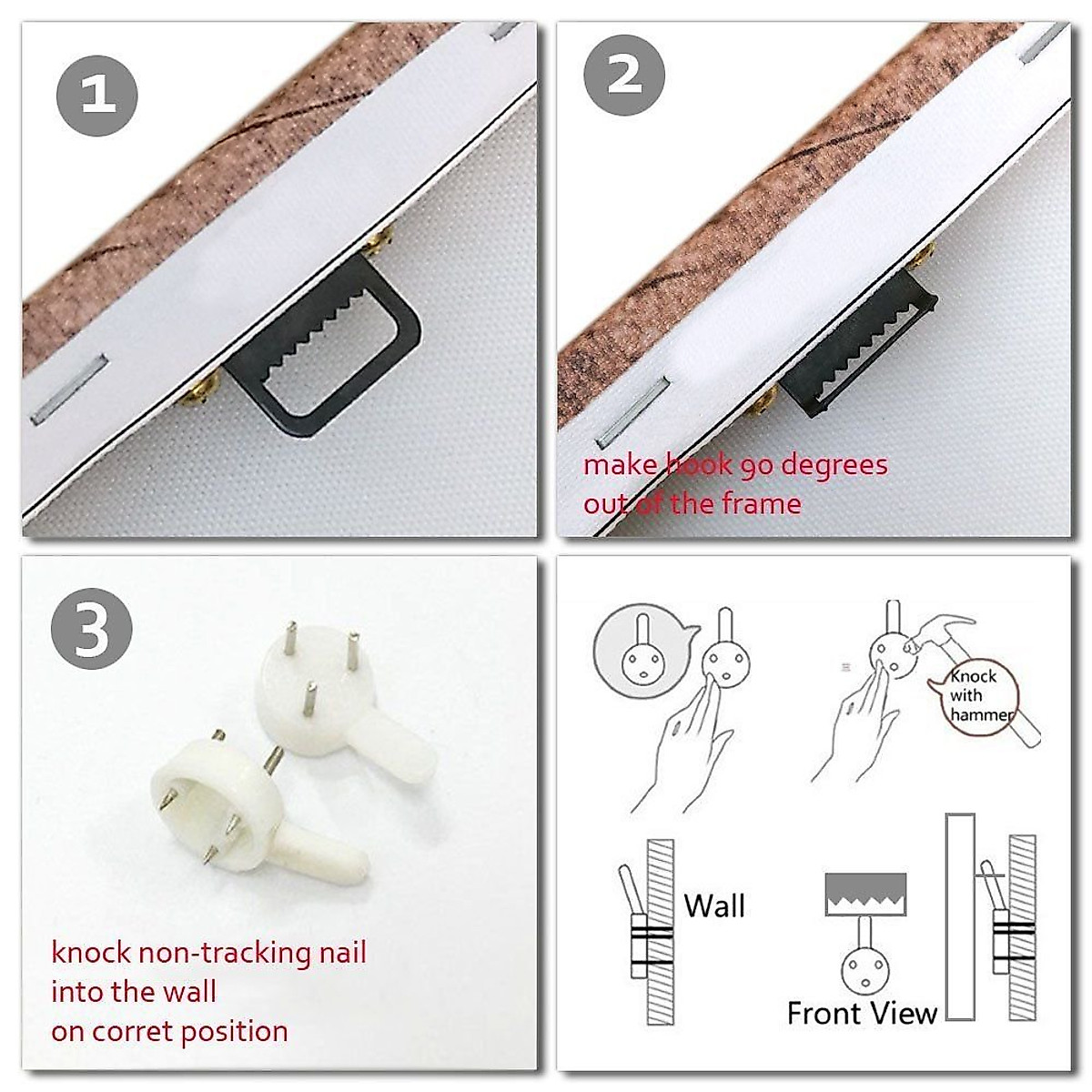 1

2

make hook 90 degrees out of the frame

3

knock non-tracking nail into the wall on corret position

Knock with hammer

Wall

Front View