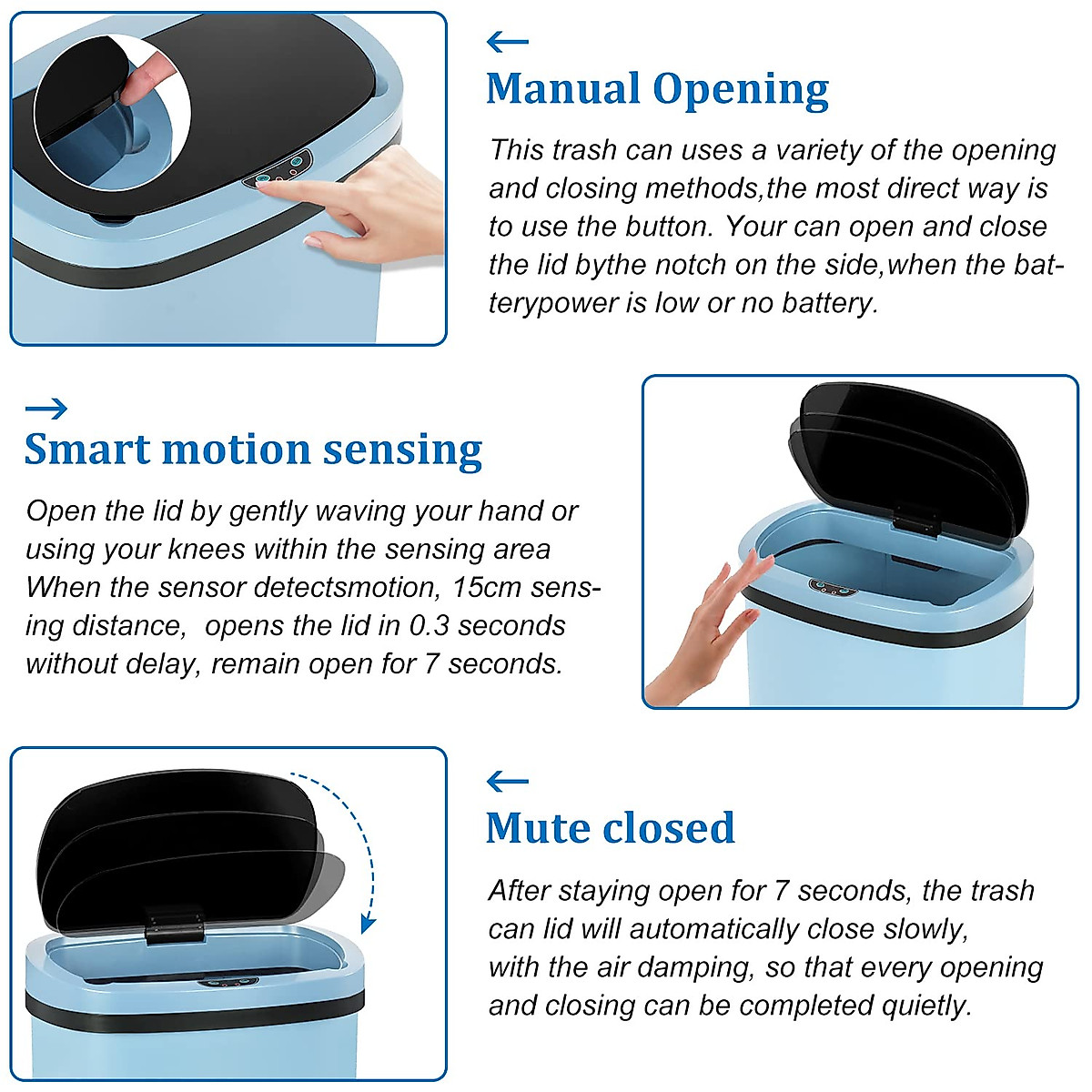 ←
Manual Opening

This trash can uses a variety of the opening and closing methods,the most direct way is to use the button. Your can open and close the lid bythe notch on the side,when the batterypower is low or no battery.

→
Smart motion sensing

Open the lid by gently waving your hand or using your knees within the sensing area When the sensor detectsmotion, 15cm sensing distance, opens the lid in 0.3 seconds without delay, remain open for 7 seconds.

←
Mute closed

After staying open for 7 seconds, the trash can lid will automatically close slowly, with the air damping, so that every opening and closing can be completed quietly.