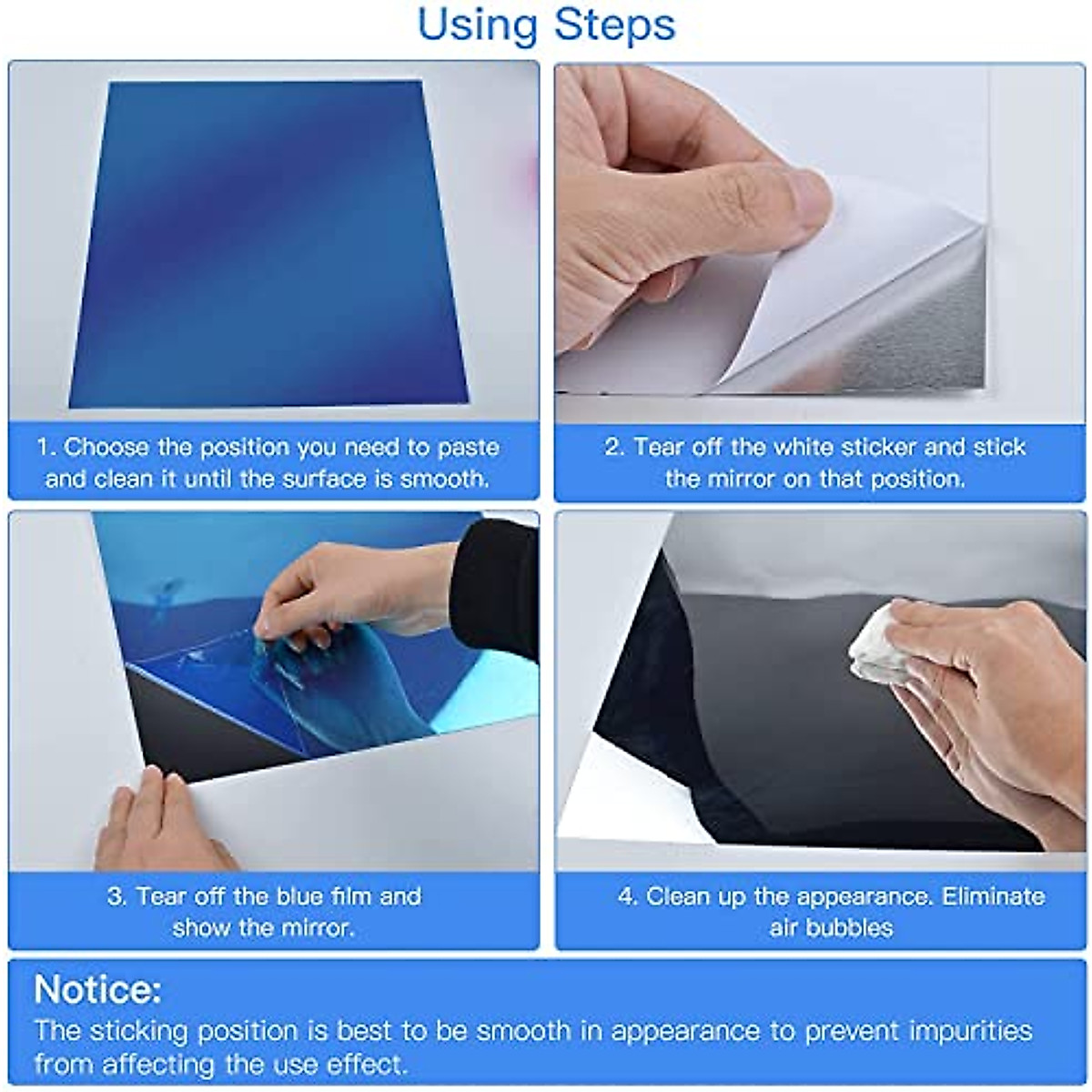 Using Steps

1. Choose the position you need to paste and clean it until the surface is smooth.

2. Tear off the white sticker and stick the mirror on that position.

3. Tear off the blue film and show the mirror.

4. Clean up the appearance. Eliminate air bubbles

Notice:
The sticking position is best to be smooth in appearance to prevent impurities from affecting the use effect.