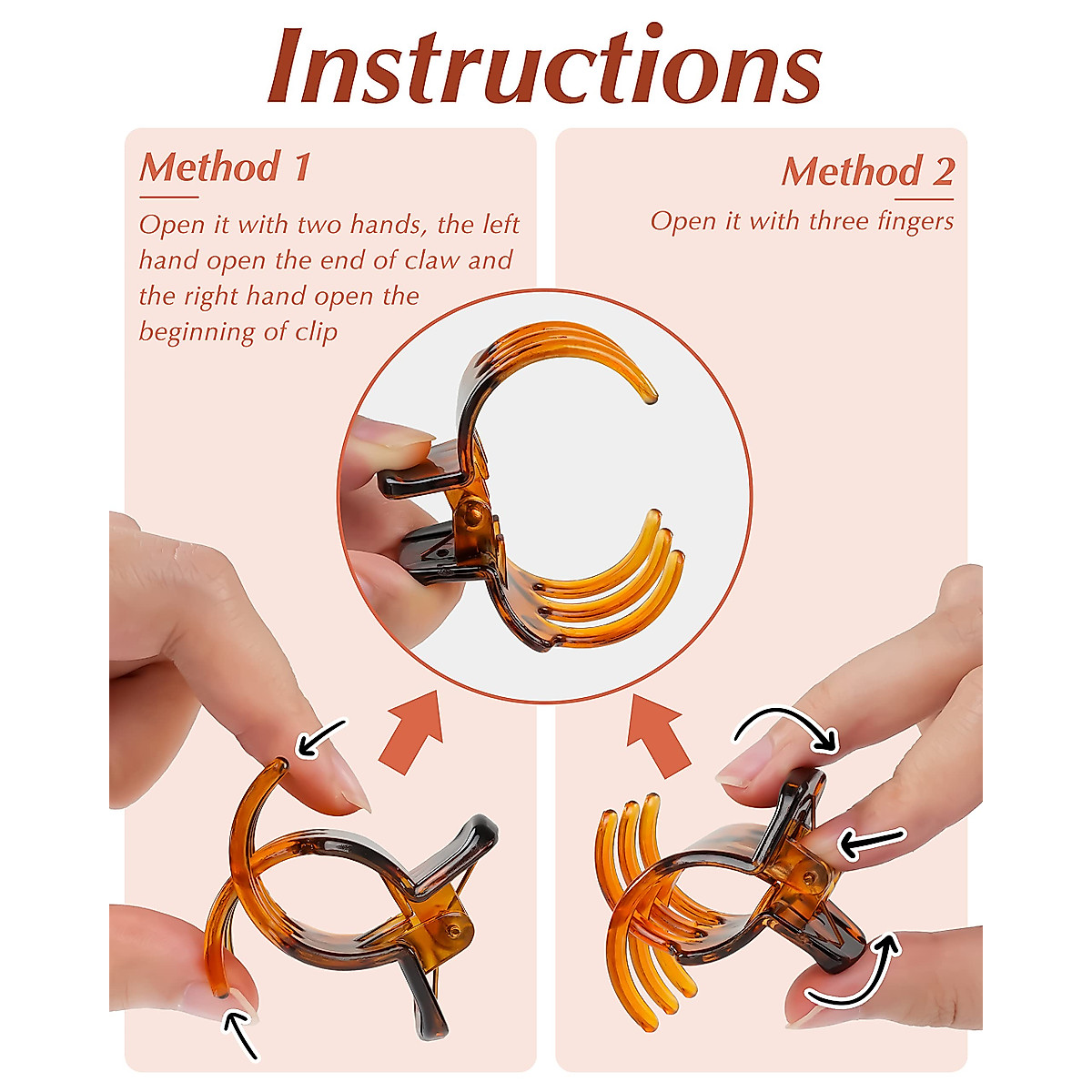 Instructions

Method 1

Open it with two hands, the left hand open the end of claw and the right hand open the beginning of clip

Method 2

Open it with three fingers