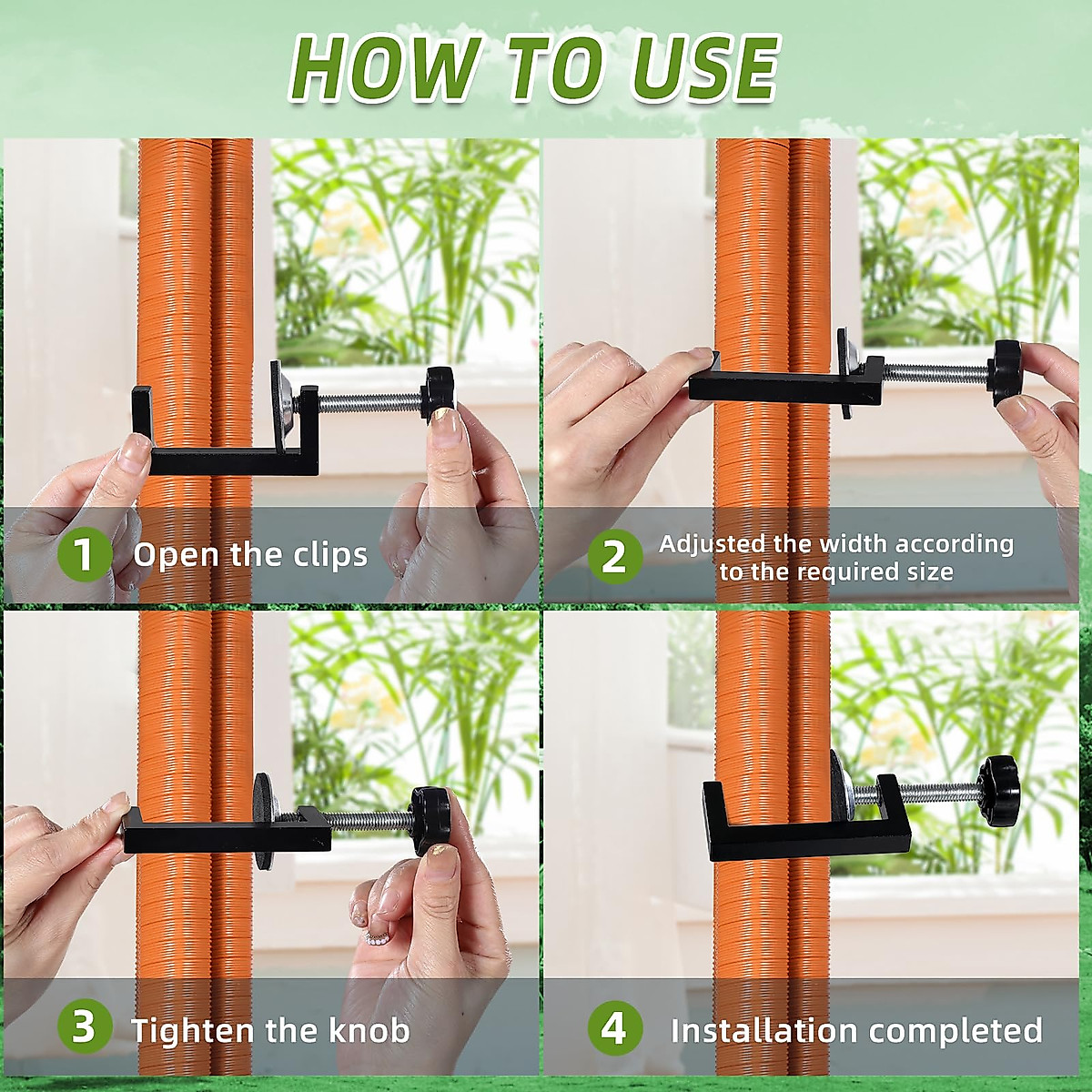 HOW TO USE

1 Open the clips

2 Adjusted the width according to the required size

3 Tighten the knob

4 Installation completed