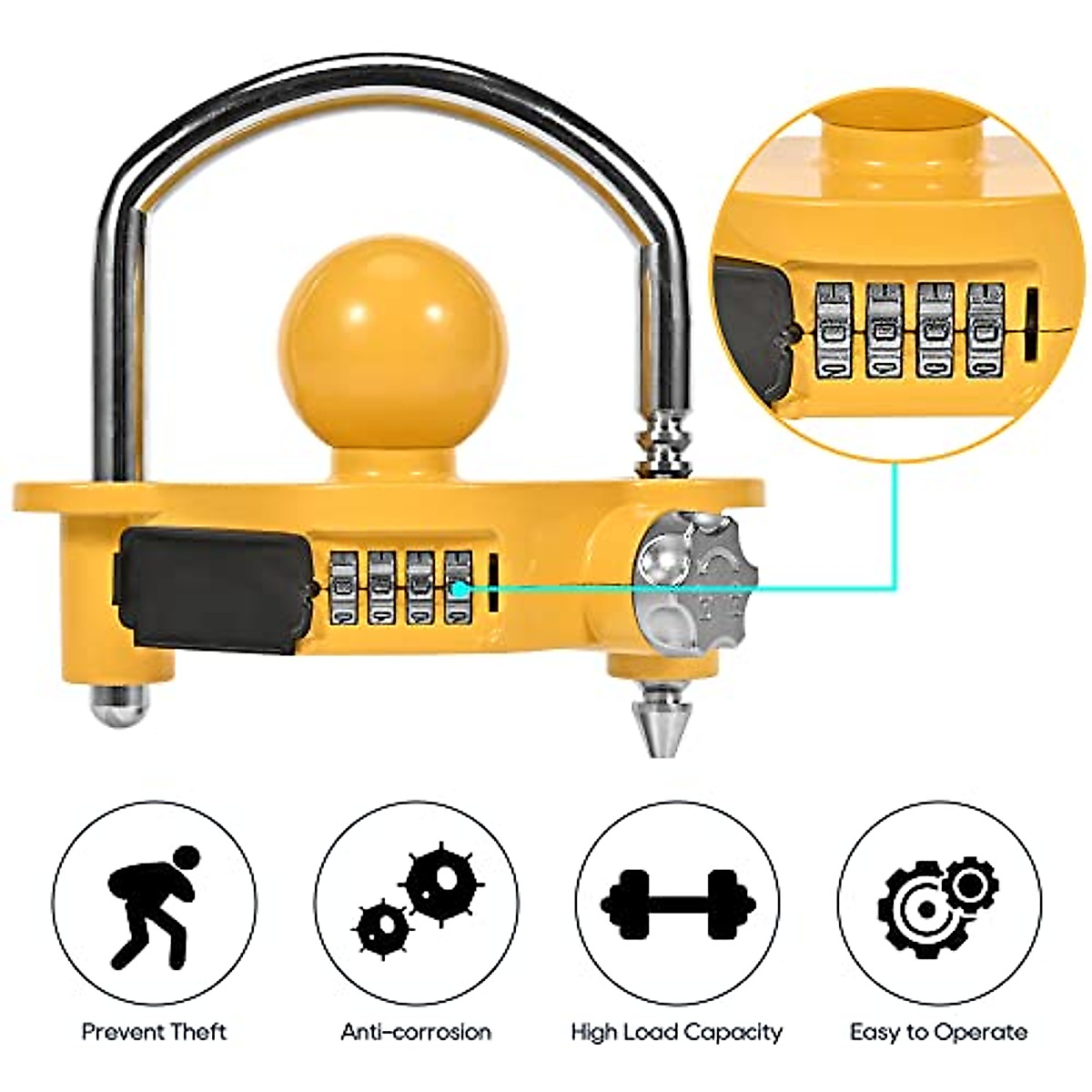 Prevent Theft

Anti-corrosion

High Load Capacity

Easy to Operate