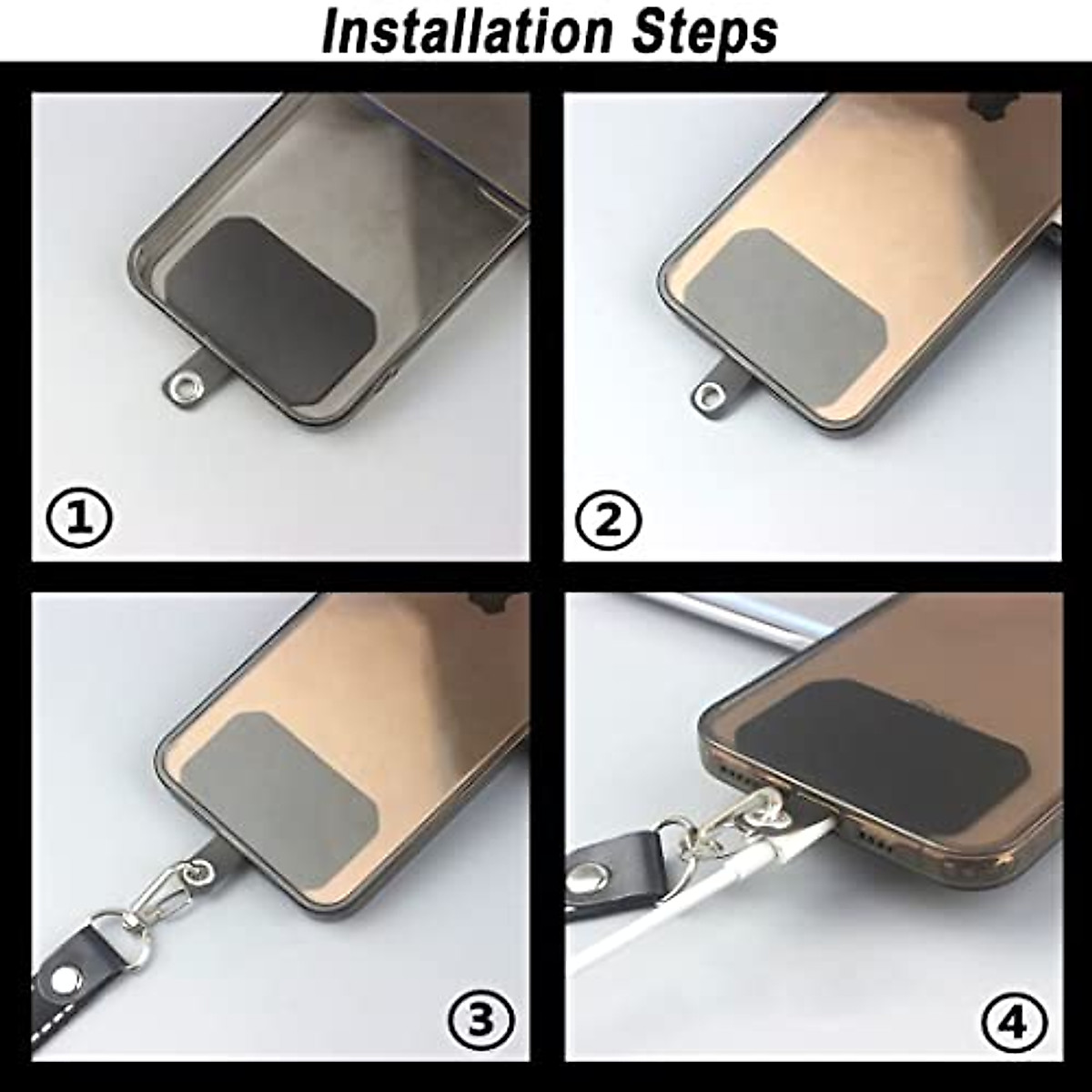 Installation Steps

①

②

③

④