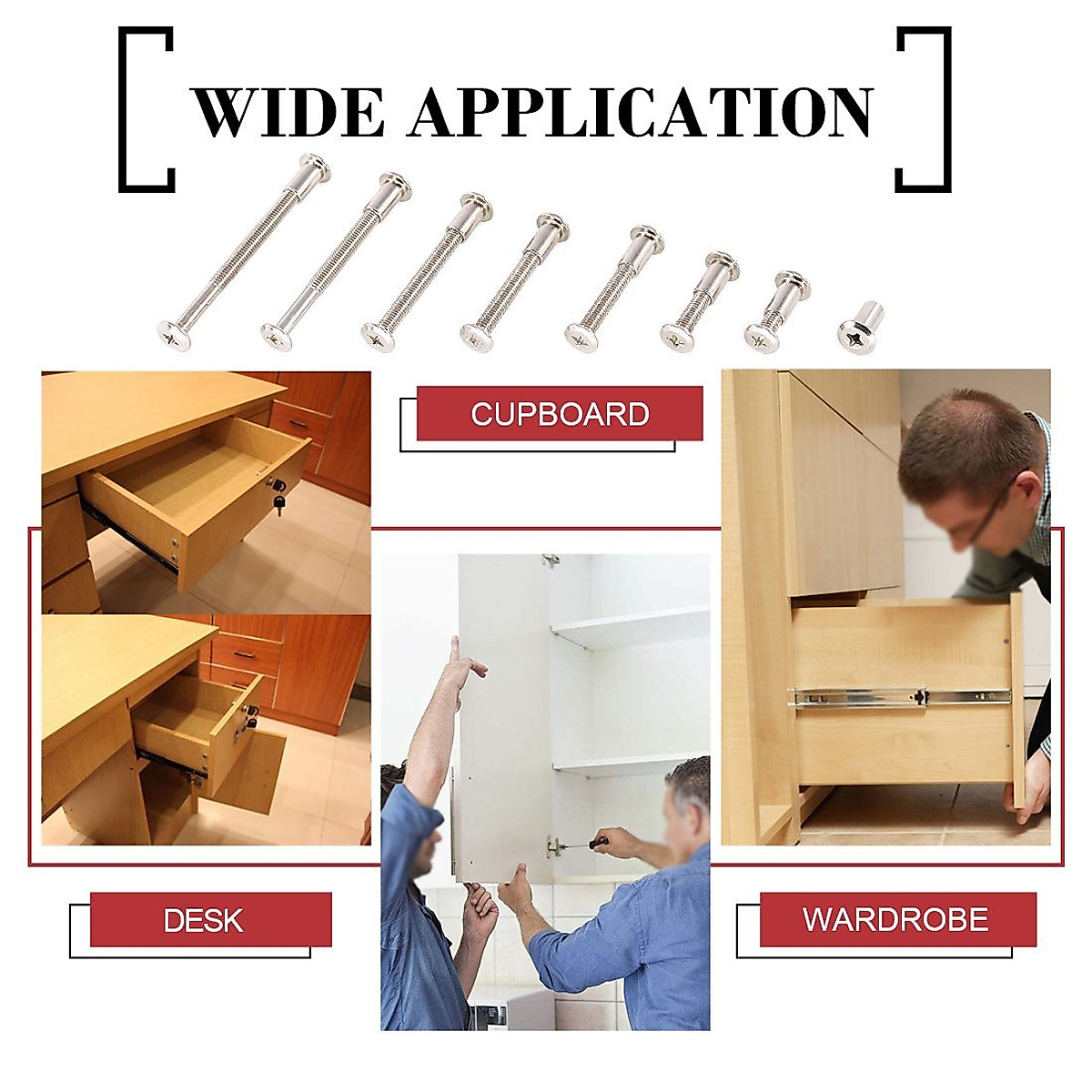 WIDE APPLICATION

CUPBOARD

DESK

WARDROBE