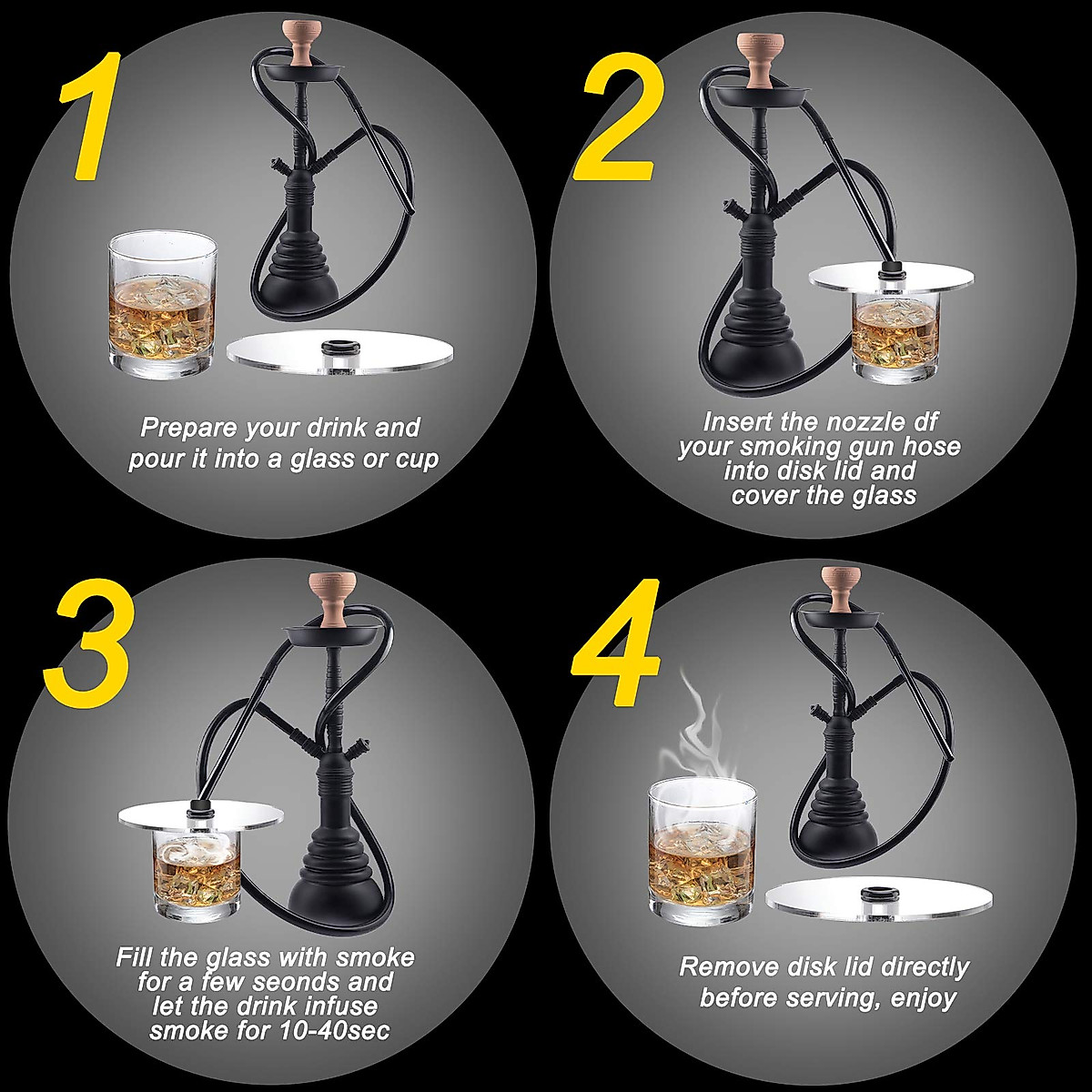 1

Prepare your drink and pour it into a glass or cup

2

Insert the nozzle df your smoking gun hose into disk lid and cover the glass

3

Fill the glass with smoke for a few seonds and let the drink infuse smoke for 10-40sec

4

Remove disk lid directly before serving, enjoy