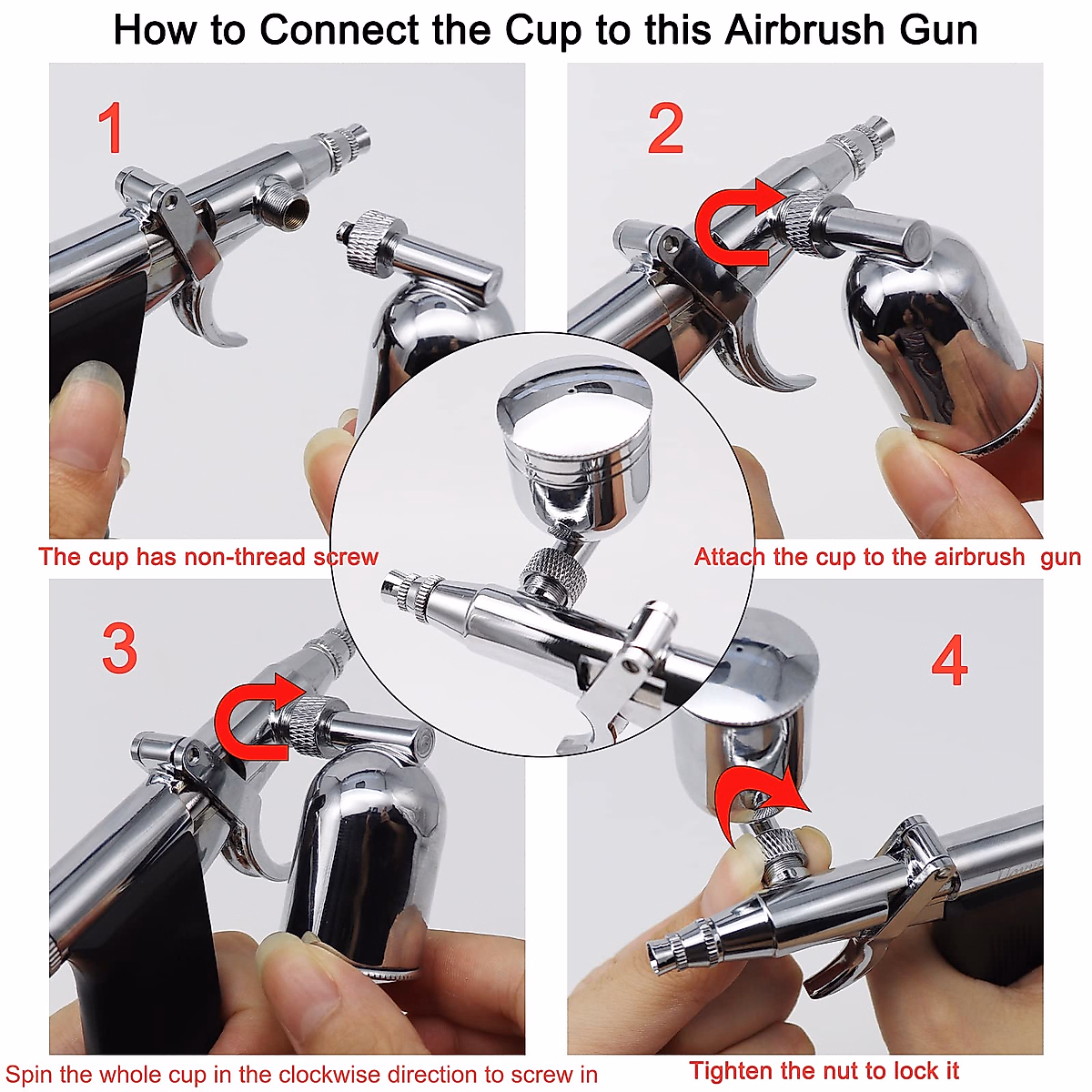 How to Connect the Cup to this Airbrush Gun

1

The cup has non-thread screw

2

Attach the cup to the airbrush gun

3

Spin the whole cup in the clockwise direction to screw in

4

Tighten the nut to lock it