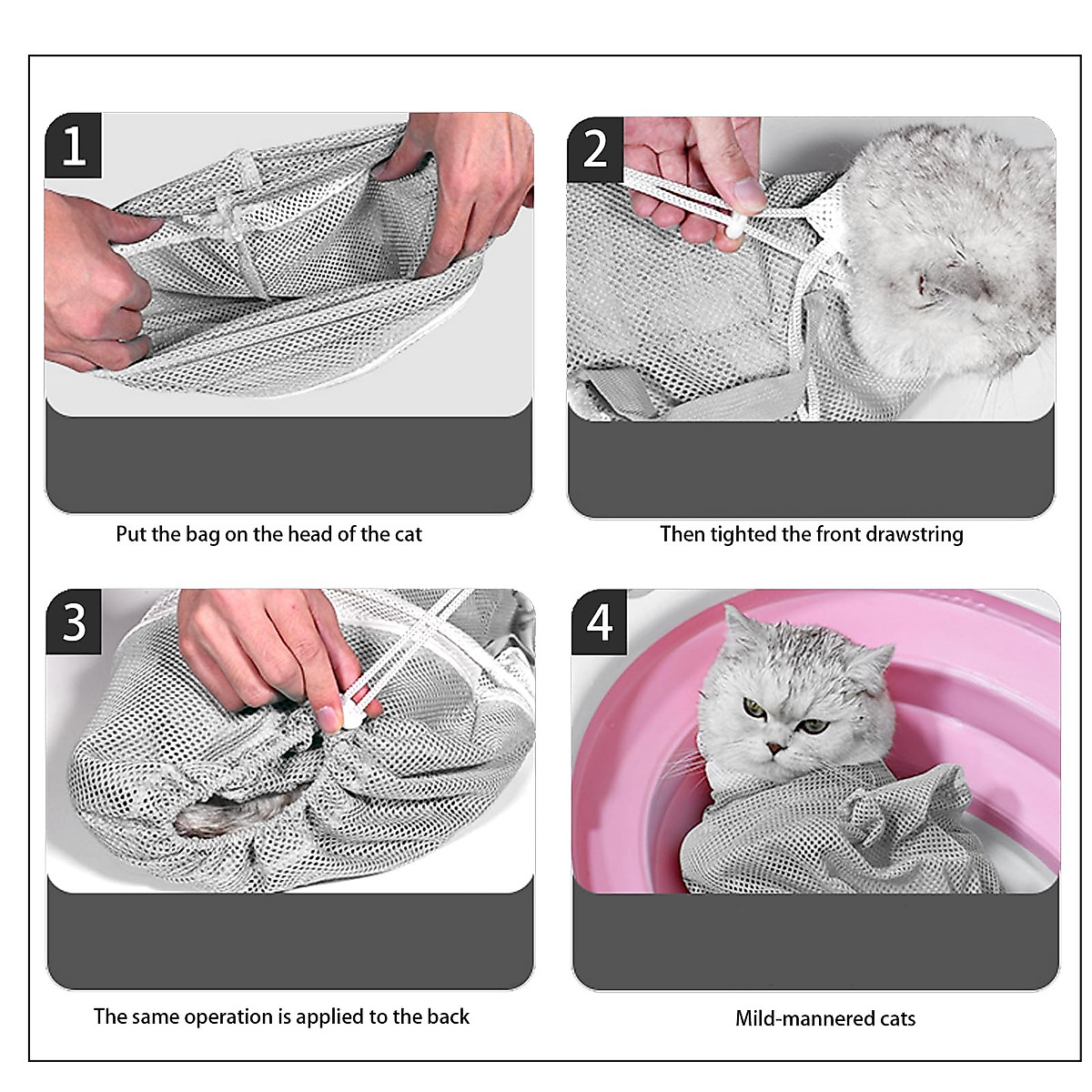 1

Put the bag on the head of the cat

2

Then tighted the front drawstring

3

The same operation is applied to the back

4

Mild-mannered cats