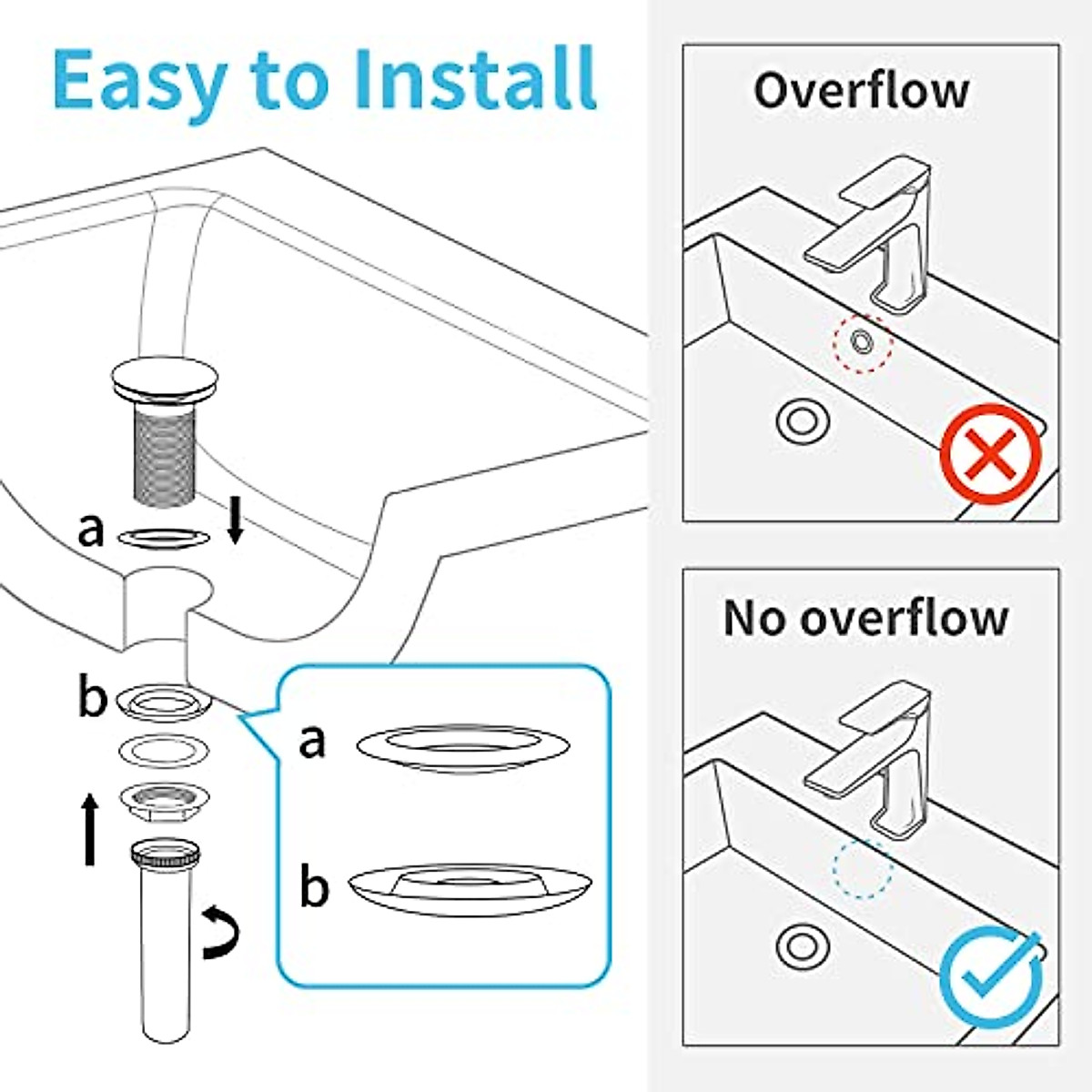 Easy to Install

a

b

a

b

Overflow

No overflow