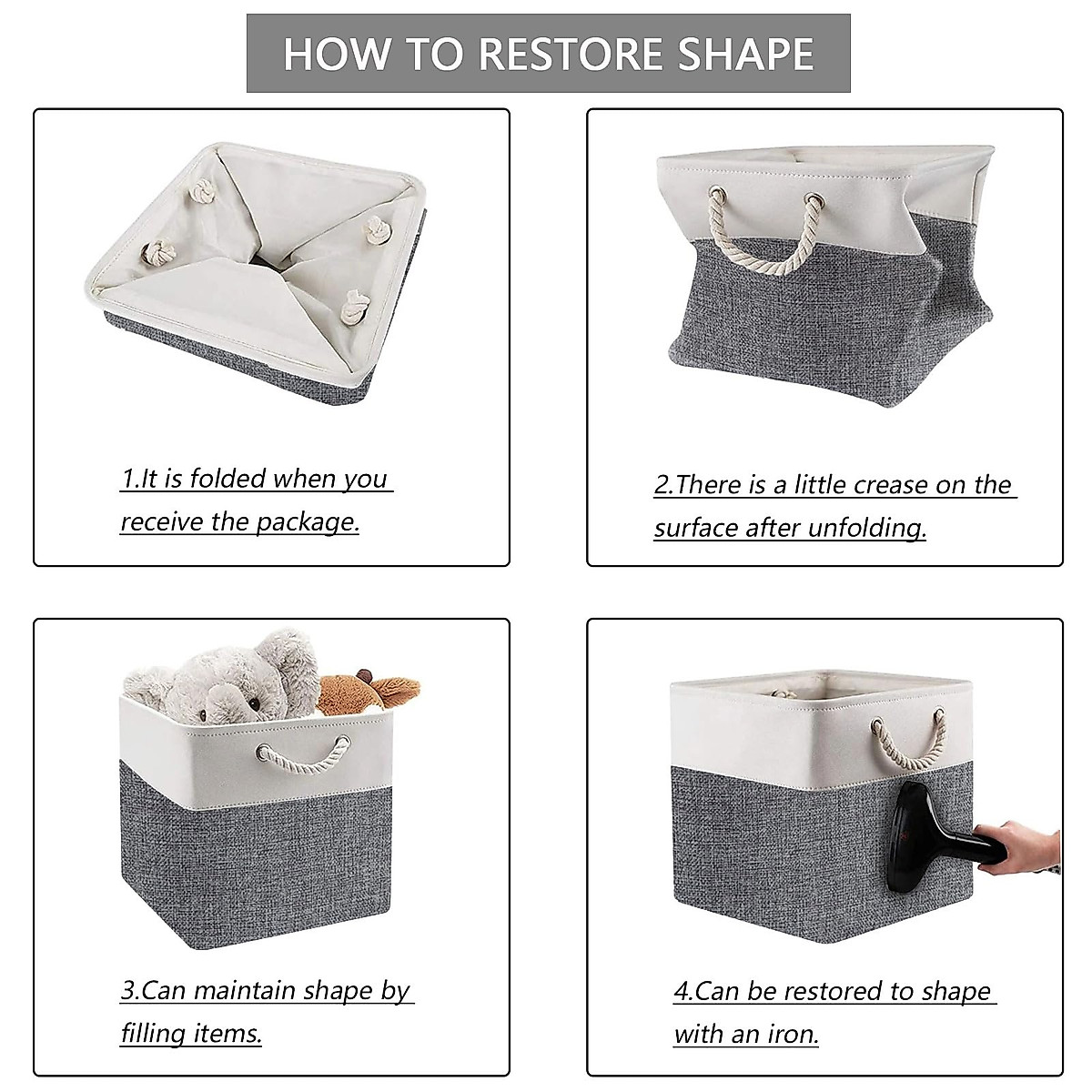 HOW TO RESTORE SHAPE

1.It is folded when you receive the package.

2.There is a little crease on the surface after unfolding.

3.Can maintain shape by filling items.

4.Can be restored to shape with an iron.