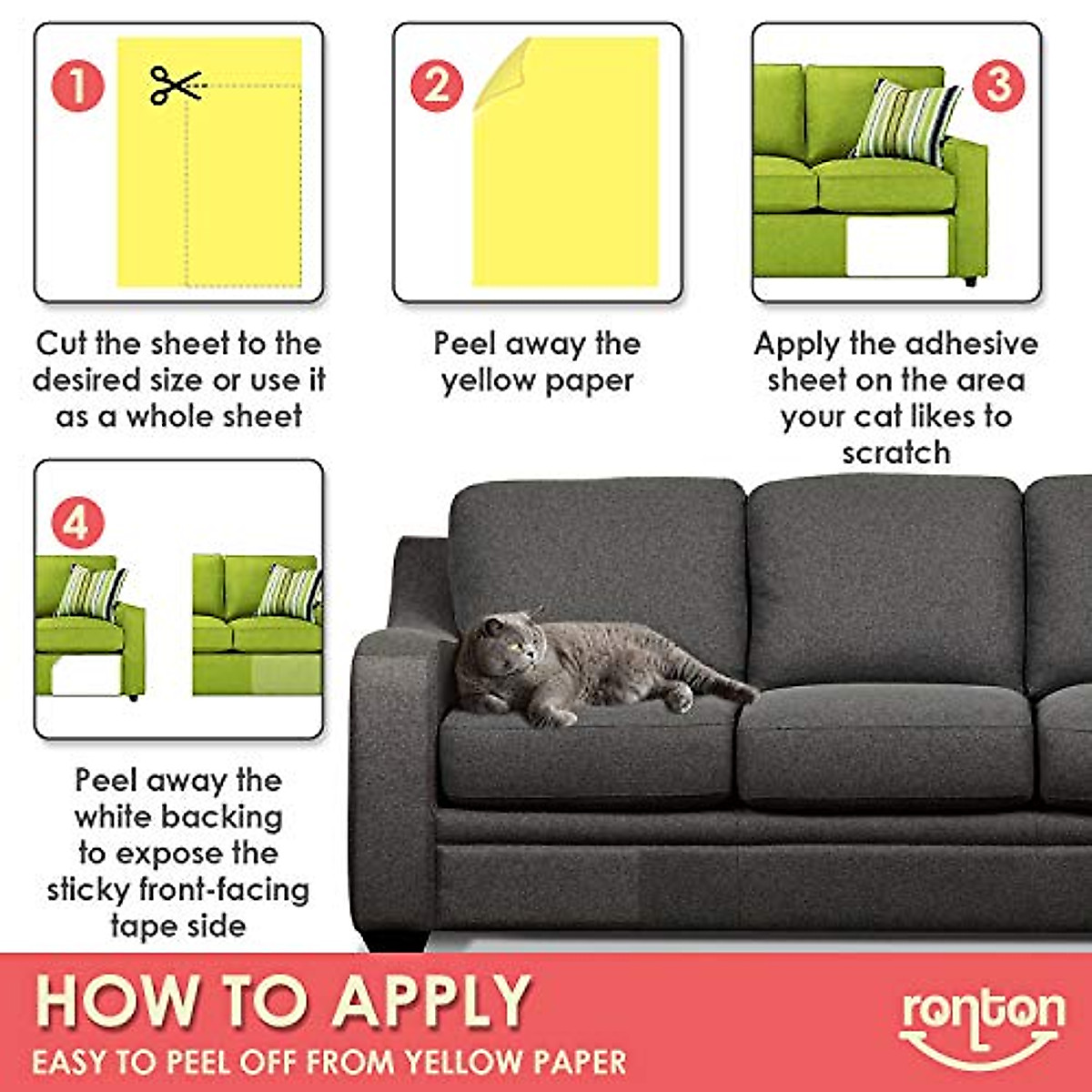 1

Cut the sheet to the desired size or use it as a whole sheet

2

Peel away the yellow paper

3

Apply the adhesive sheet on the area your cat likes to scratch

4

Peel away the white backing to expose the sticky front-facing tape side

HOW TO APPLY

EASY TO PEEL OFF FROM YELLOW PAPER

ronton