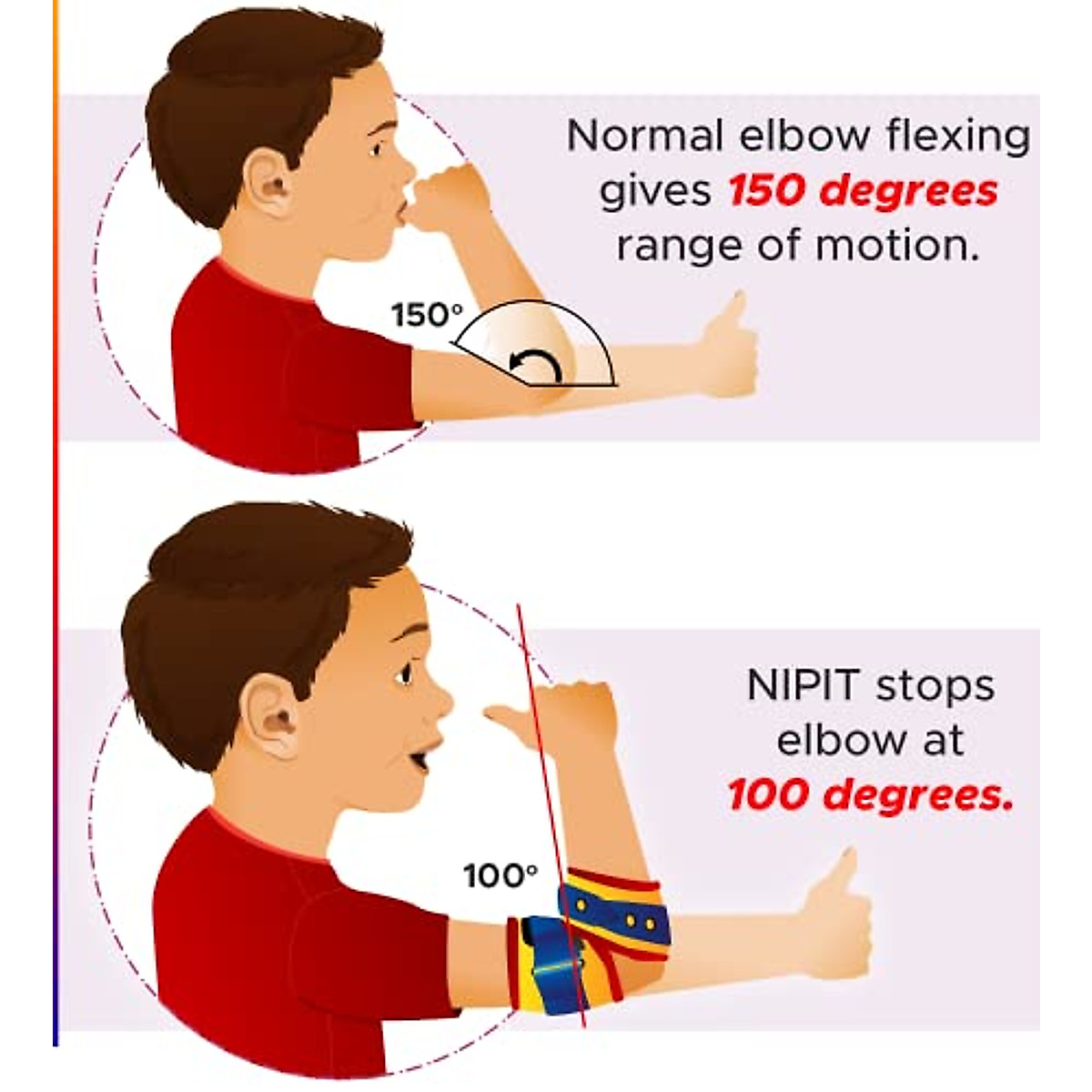 Normal elbow flexing gives 150 degrees range of motion.

150°

NIPIT stops elbow at 100 degrees.

100°