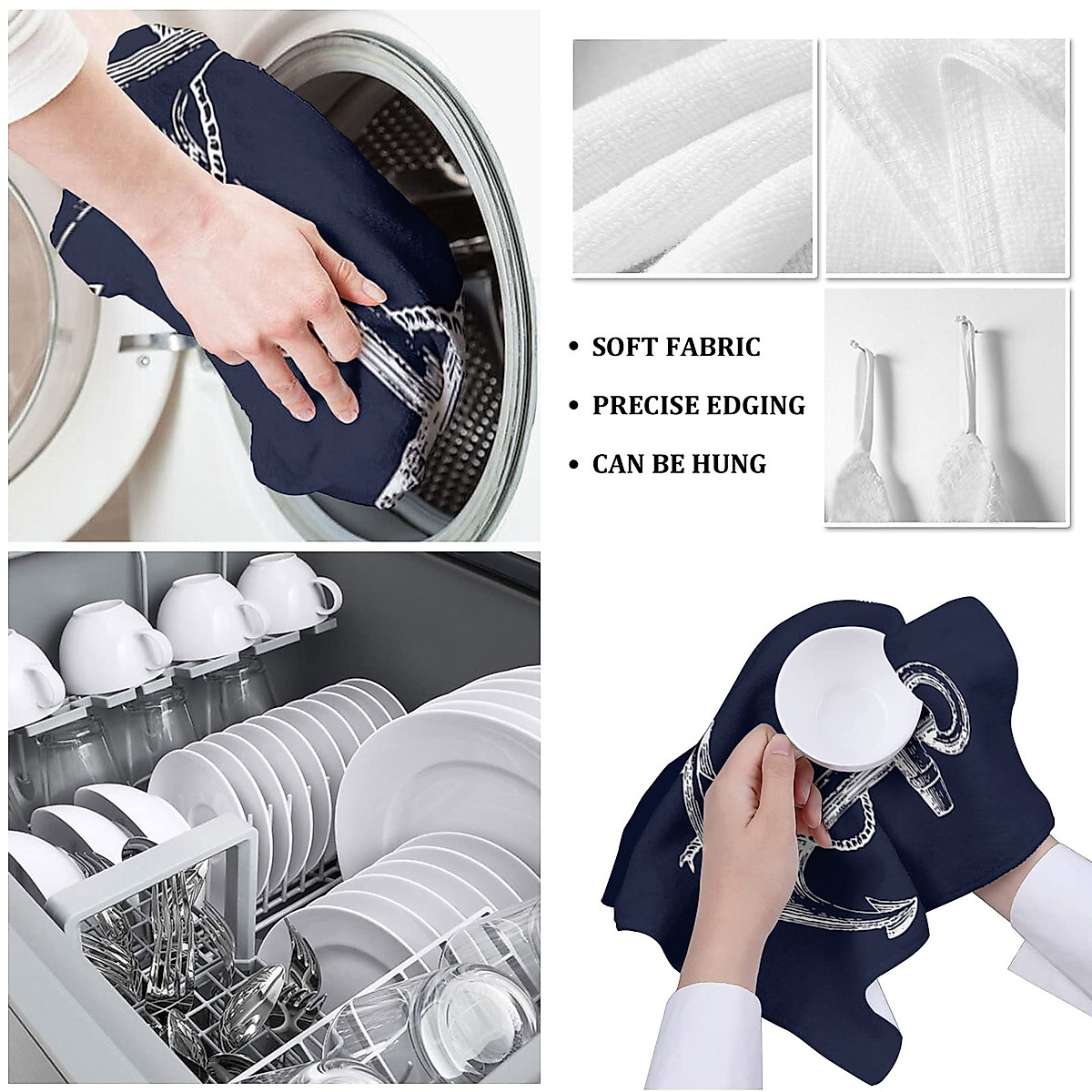 • SOFT FABRIC
• PRECISE EDGING
• CAN BE HUNG