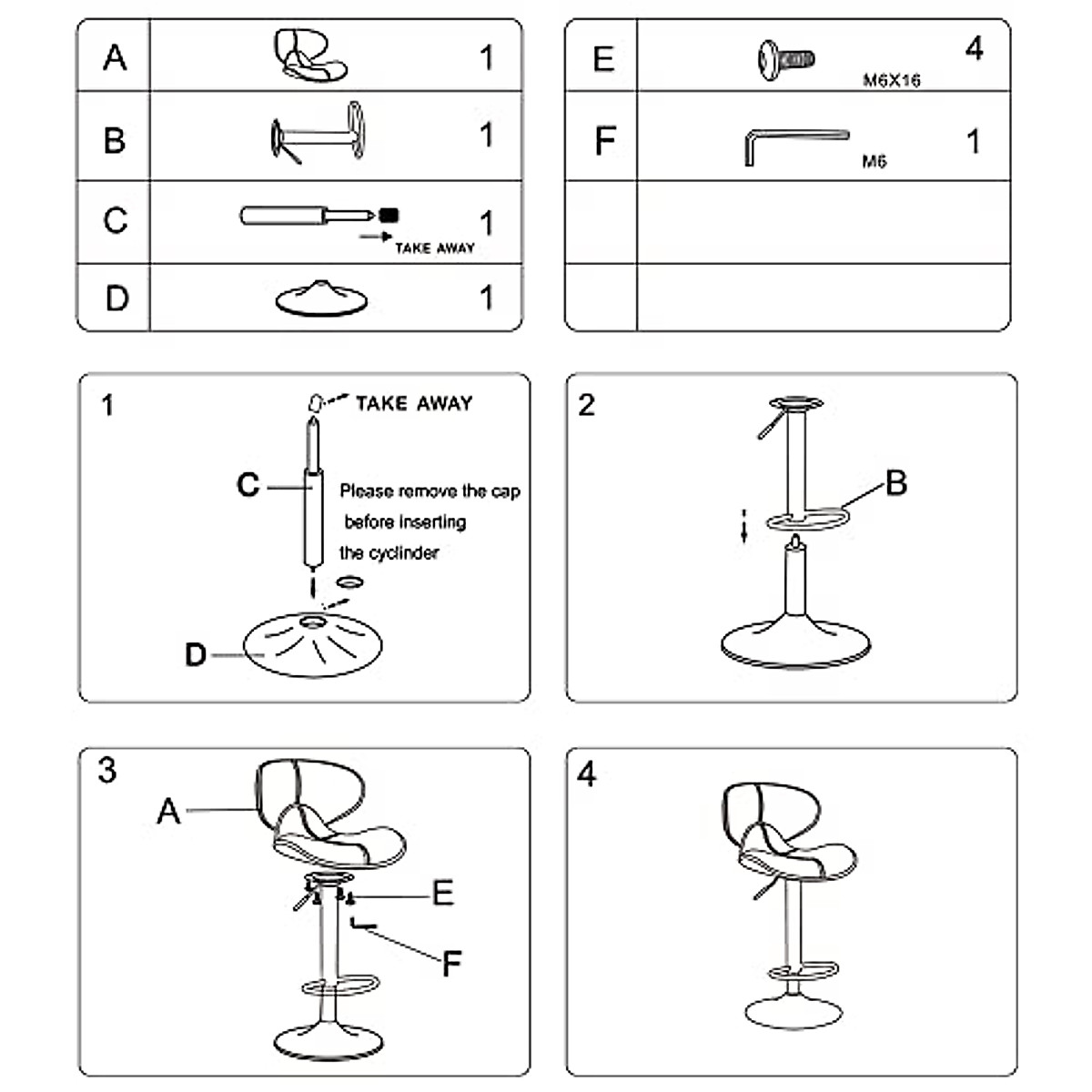 | A | | 1 |
|---|---|---|
| B | | 1 |
| C | TAKE AWAY | 1 |
| D | | 1 |

| E | M6X16 | 4 |
|---|---|---|
| F | M6 | 1 |
| | | |
| | | |

1

TAKE AWAY

C

Please remove the cap before inserting the cyclinder

D

2

B

3

A

E

F

4