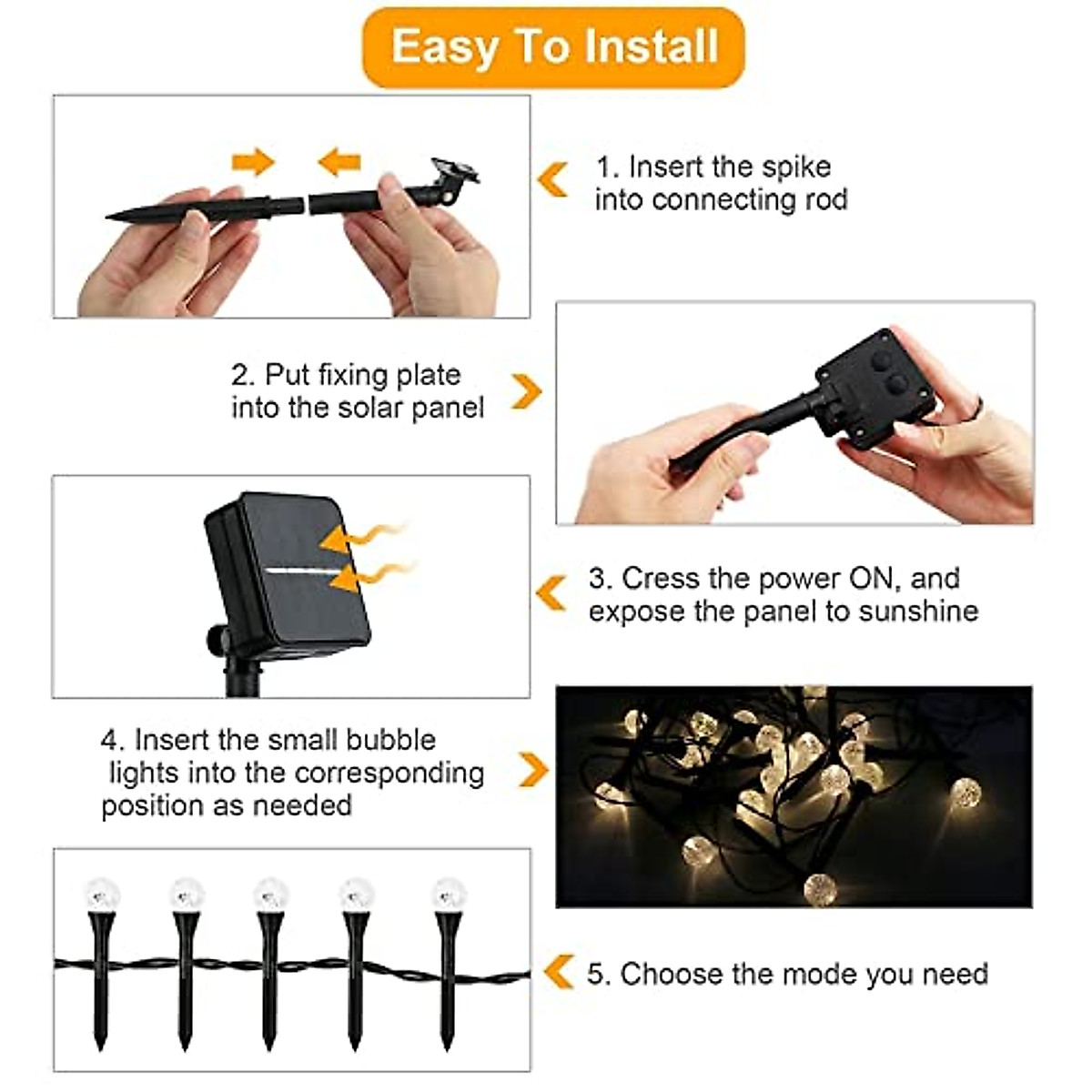 Easy To Install

1. Insert the spike into connecting rod

2. Put fixing plate into the solar panel

3. Cress the power ON, and expose the panel to sunshine

4. Insert the small bubble lights into the corresponding position as needed

5. Choose the mode you need