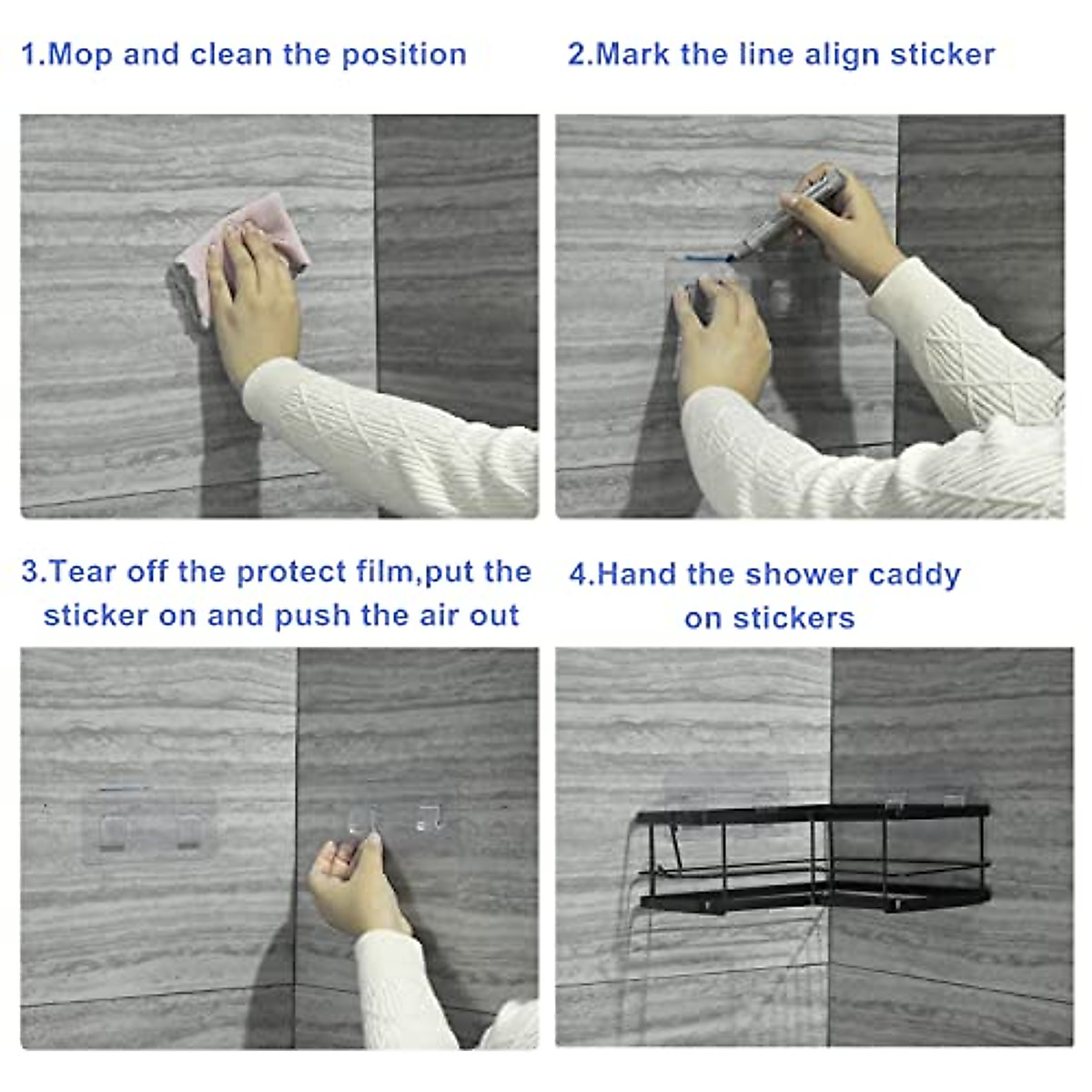 1.Mop and clean the position

2.Mark the line align sticker

3.Tear off the protect film,put the sticker on and push the air out

4.Hand the shower caddy on stickers