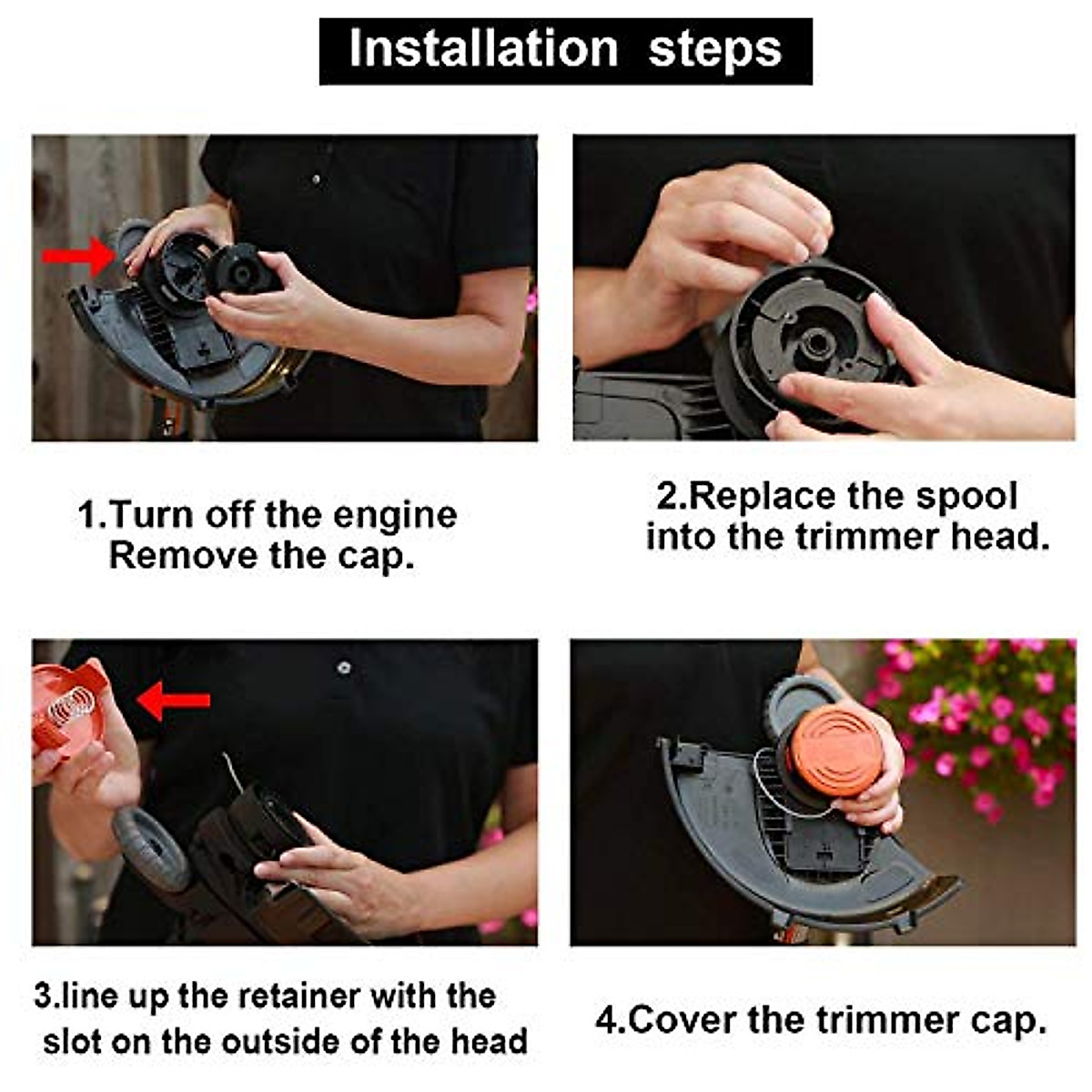 Installation steps

1.Turn off the engine
Remove the cap.

2.Replace the spool
into the trimmer head.

3.line up the retainer with the
slot on the outside of the head

4.Cover the trimmer cap.