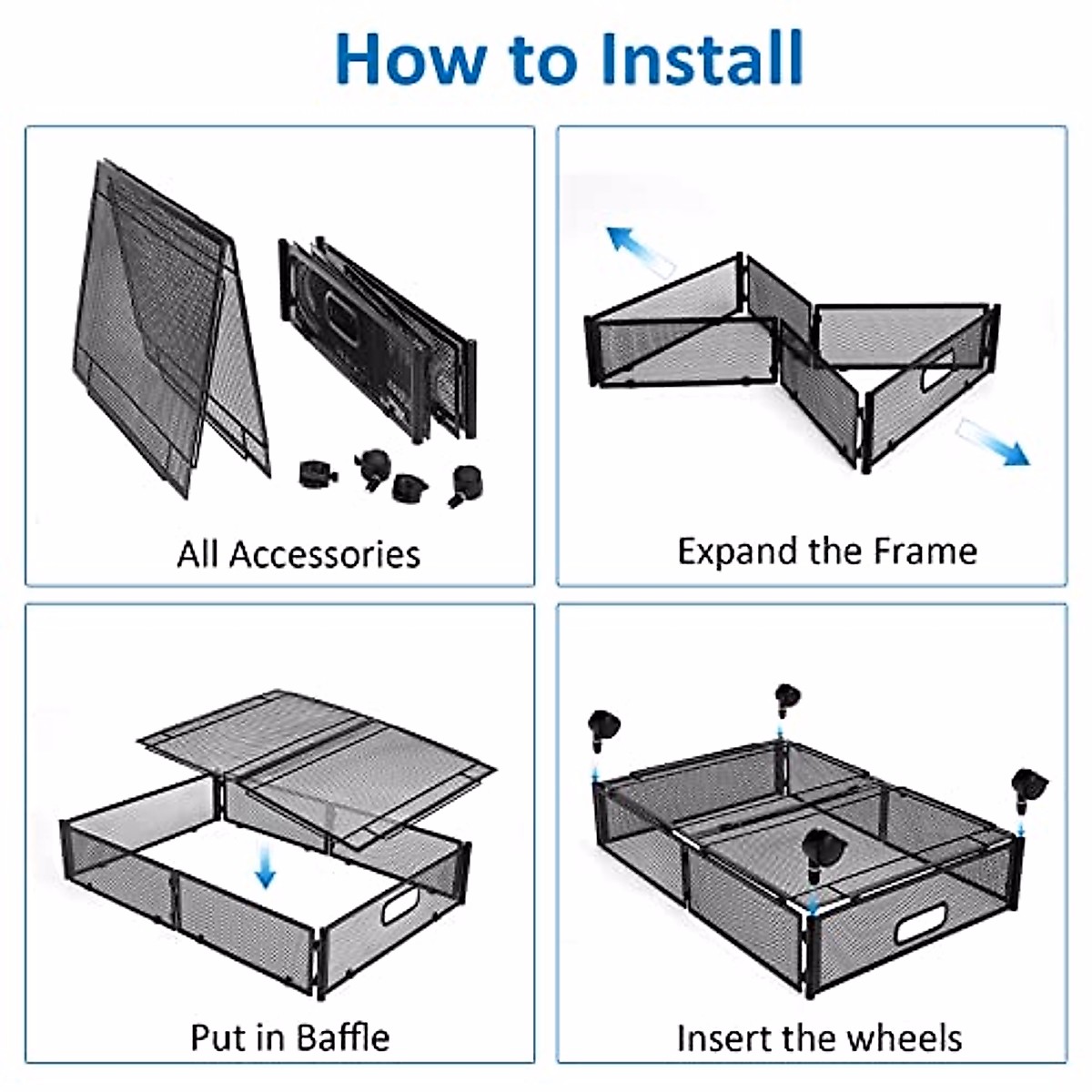 How to Install

All Accessories

Expand the Frame

Put in Baffle

Insert the wheels