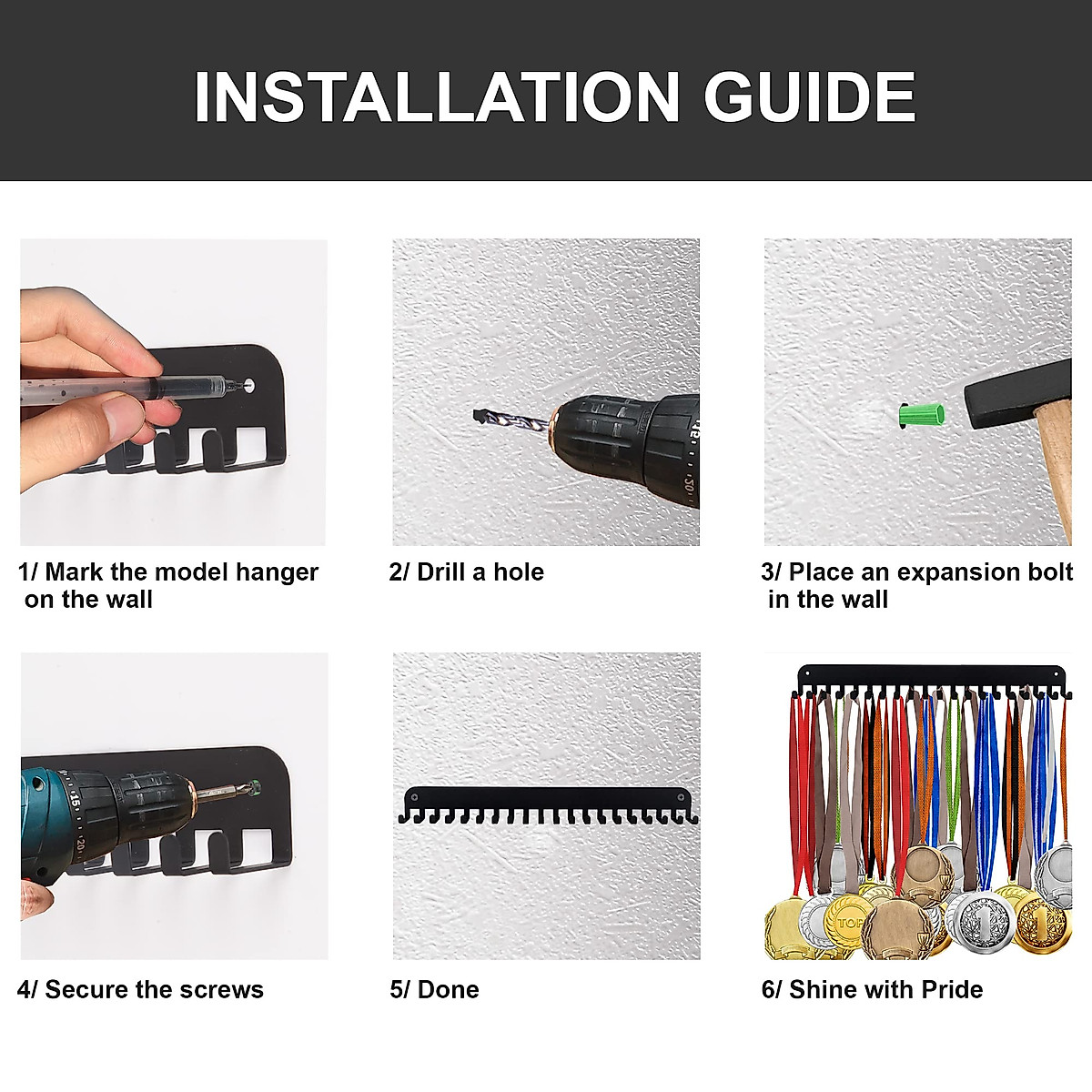 INSTALLATION GUIDE

1/ Mark the model hanger on the wall

2/ Drill a hole

3/ Place an expansion bolt in the wall

4/ Secure the screws

5/ Done

6/ Shine with Pride