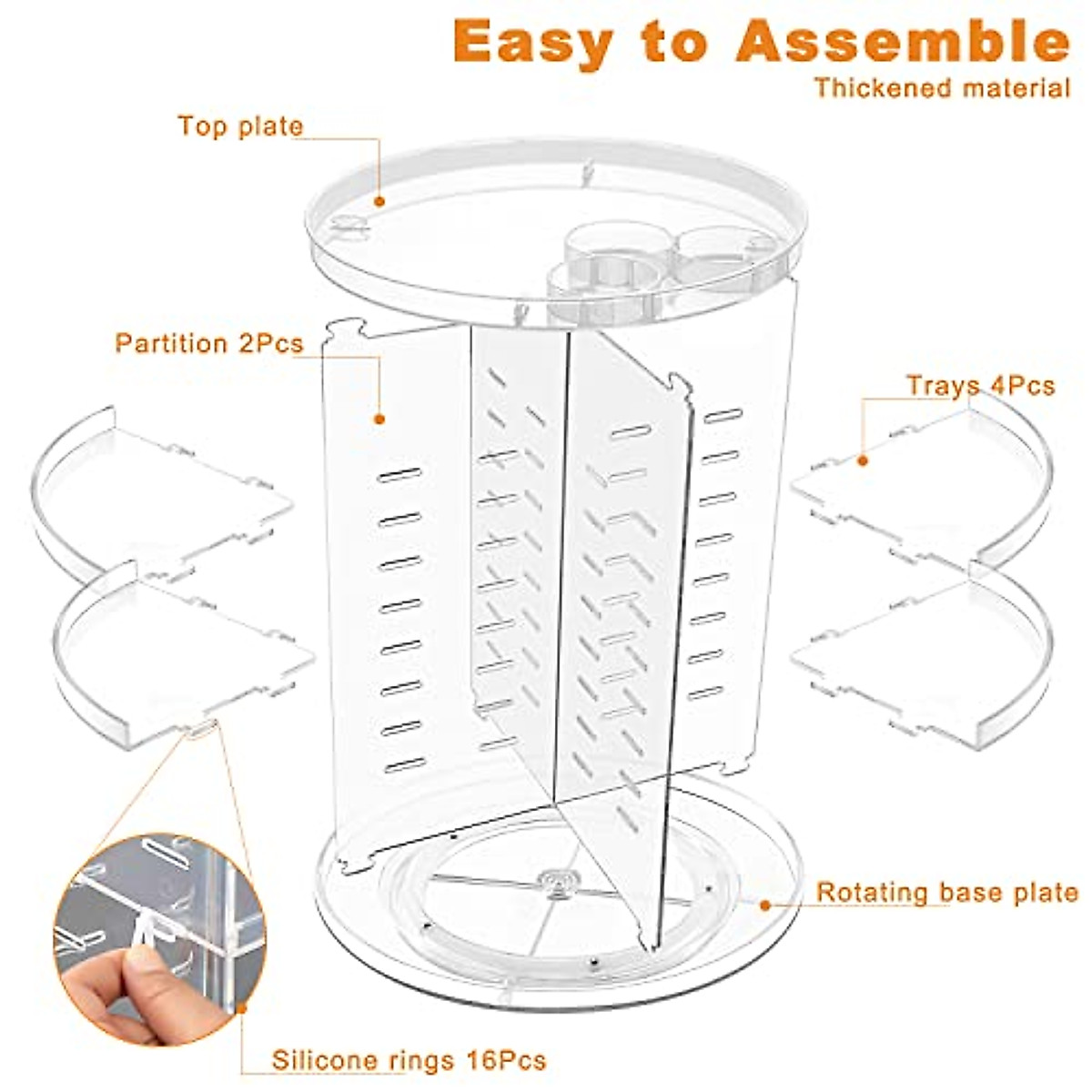 Easy to Assemble
Thickened material

Top plate

Partition 2Pcs

Trays 4Pcs

Rotating base plate

Silicone rings 16Pcs