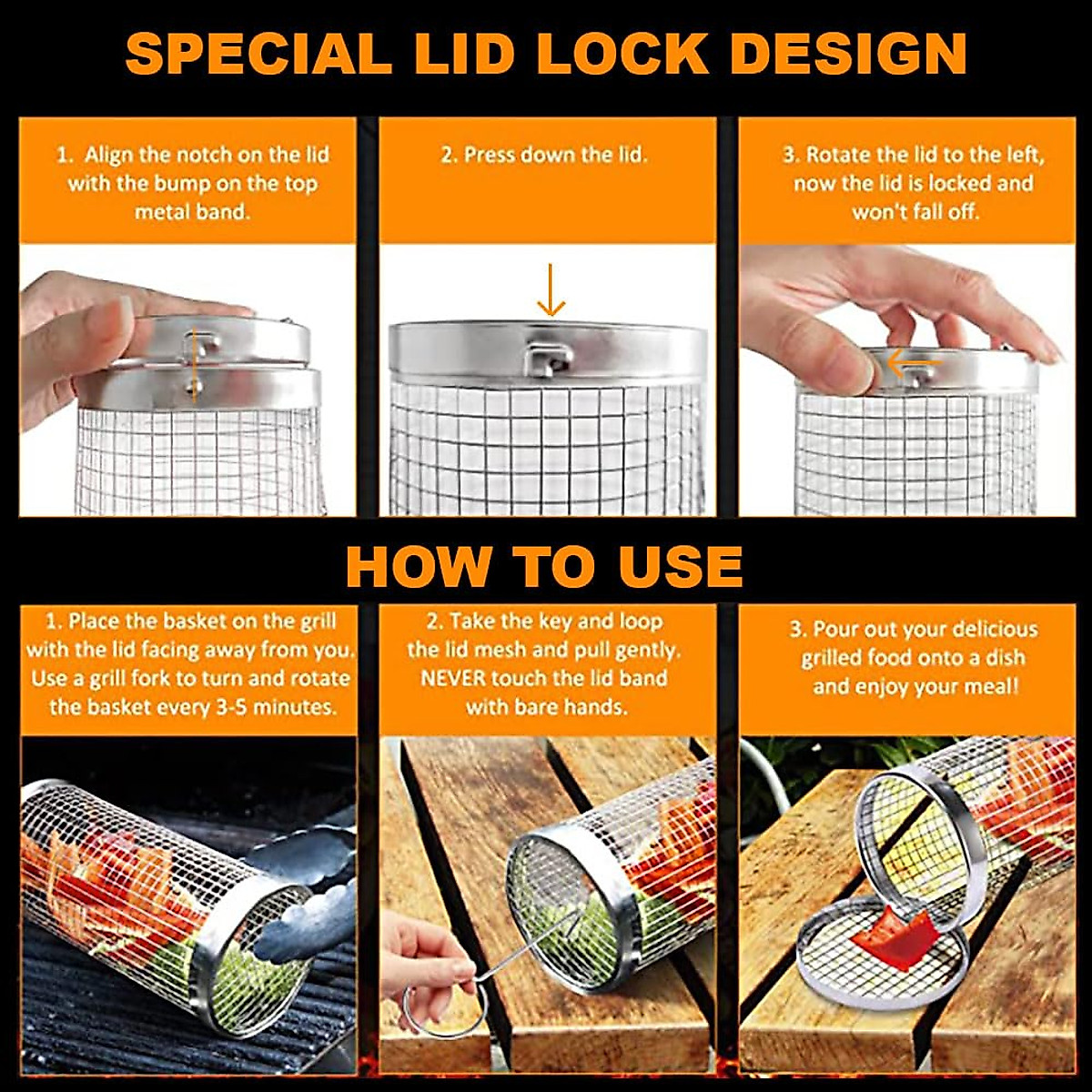 SPECIAL LID LOCK DESIGN

1. Align the notch on the lid with the bump on the top metal band.

2. Press down the lid.

3. Rotate the lid to the left, now the lid is locked and won't fall off.

HOW TO USE

1. Place the basket on the grill with the lid facing away from you. Use a grill fork to turn and rotate the basket every 3-5 minutes.

2. Take the key and loop the lid mesh and pull gently. NEVER touch the lid band with bare hands.

3. Pour out your delicious grilled food onto a dish and enjoy your meal!