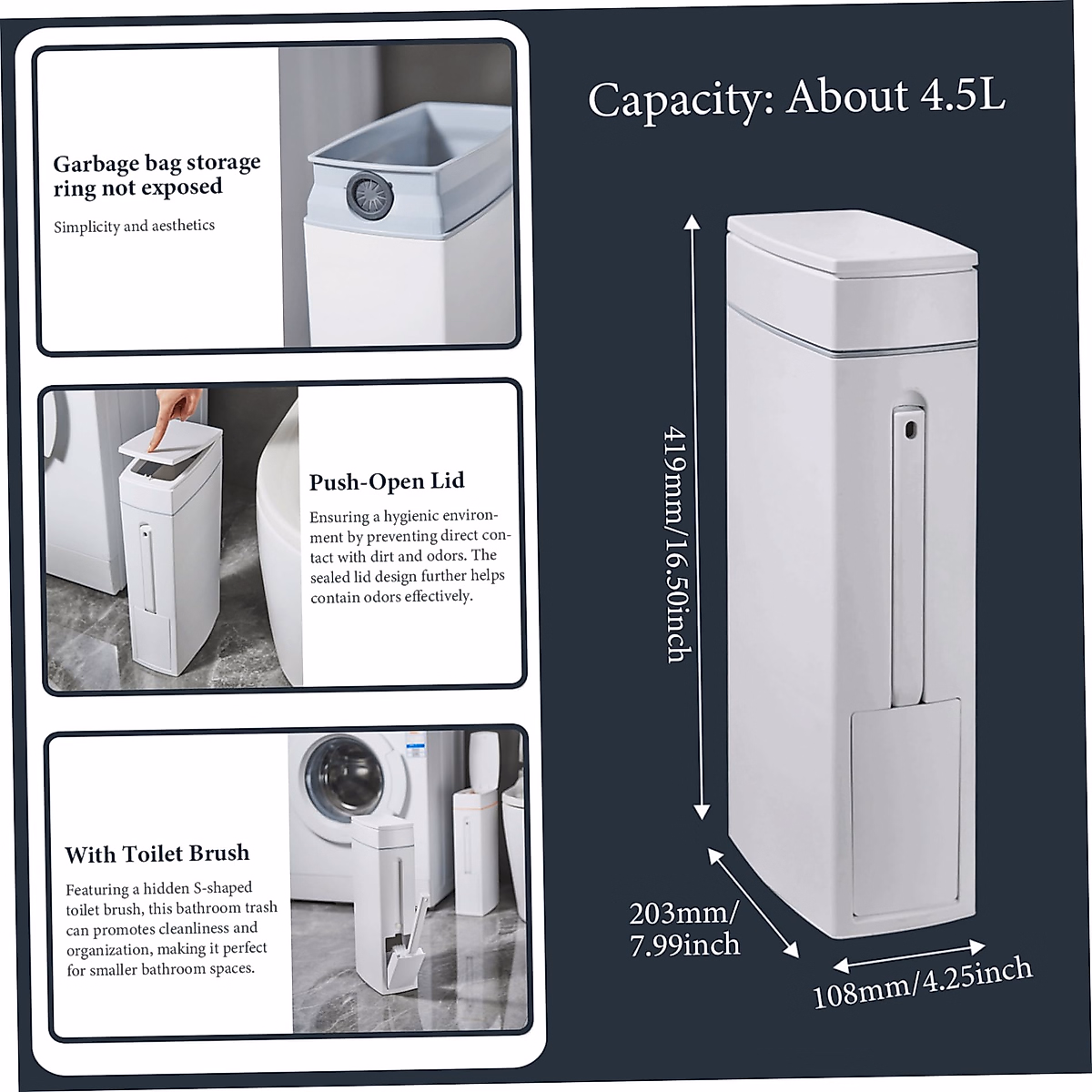 Garbage bag storage ring not exposed

Simplicity and aesthetics

Push-Open Lid

Ensuring a hygienic environment by preventing direct contact with dirt and odors. The sealed lid design further helps contain odors effectively.

With Toilet Brush

Featuring a hidden S-shaped toilet brush, this bathroom trash can promotes cleanliness and organization, making it perfect for smaller bathroom spaces.

Capacity: About 4.5L

419mm/16.50inch

203mm/ 7.99inch

108mm/4.25inch