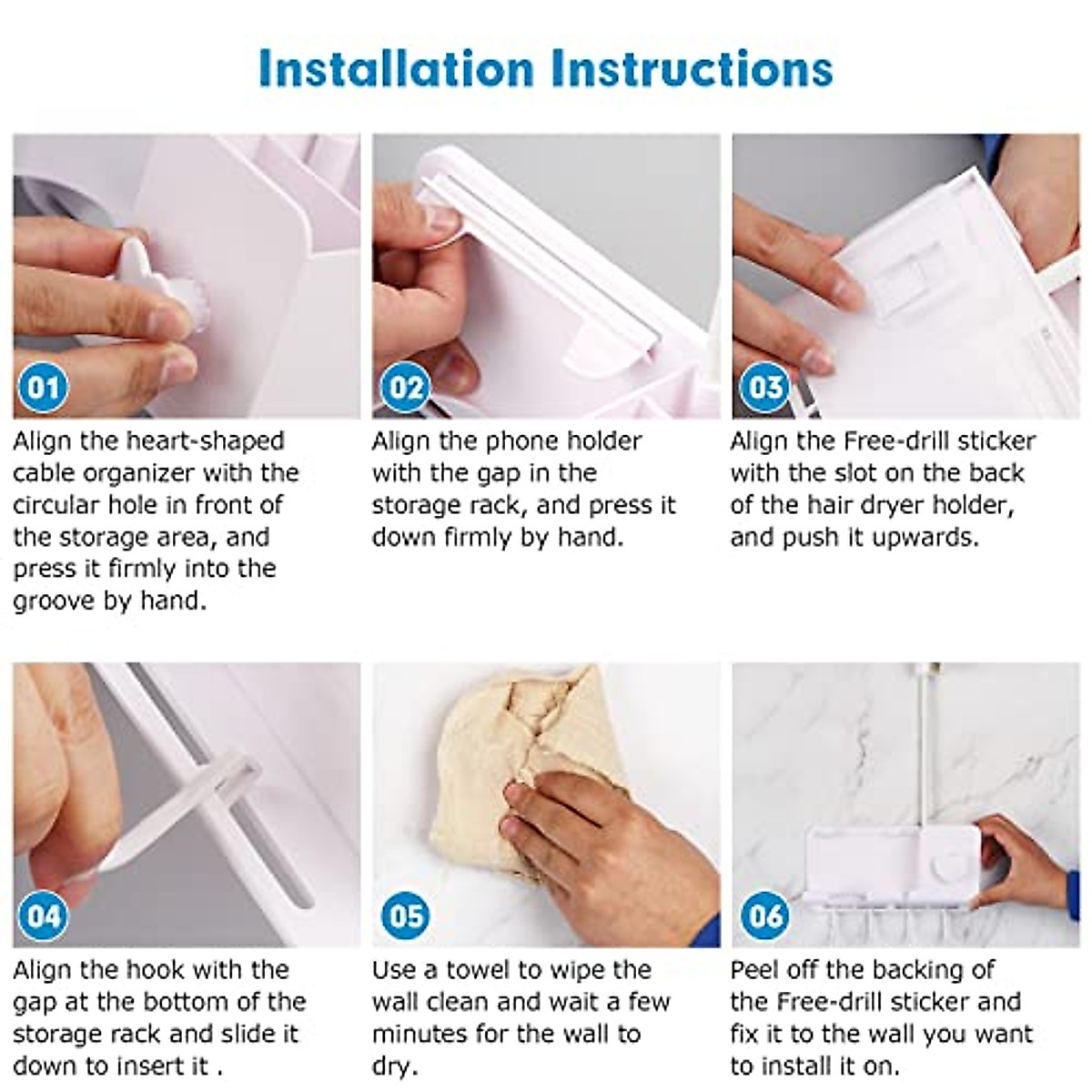 Installation Instructions

01

Align the heart-shaped cable organizer with the circular hole in front of the storage area, and press it firmly into the groove by hand.

02

Align the phone holder with the gap in the storage rack, and press it down firmly by hand.

03

Align the Free-drill sticker with the slot on the back of the hair dryer holder, and push it upwards.

04

Align the hook with the gap at the bottom of the storage rack and slide it down to insert it .

05

Use a towel to wipe the wall clean and wait a few minutes for the wall to dry.

06

Peel off the backing of the Free-drill sticker and fix it to the wall you want to install it on.